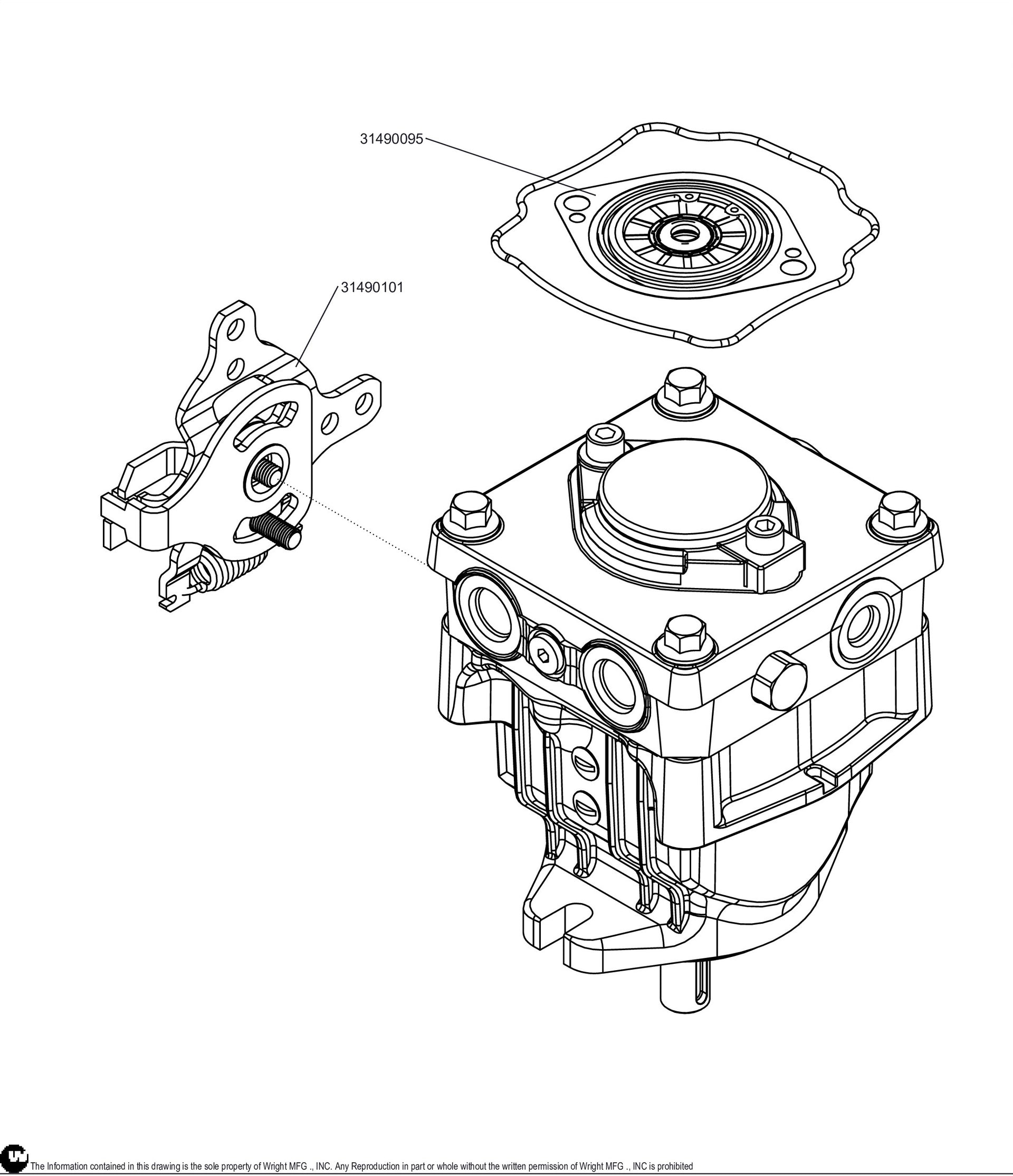 31490095

31490101

The Information contained in this drawing is the sole property of Wright MFG ., INC. Any Reproduction in part or whole without the written permission of Wright MFG ., INC is prohibited