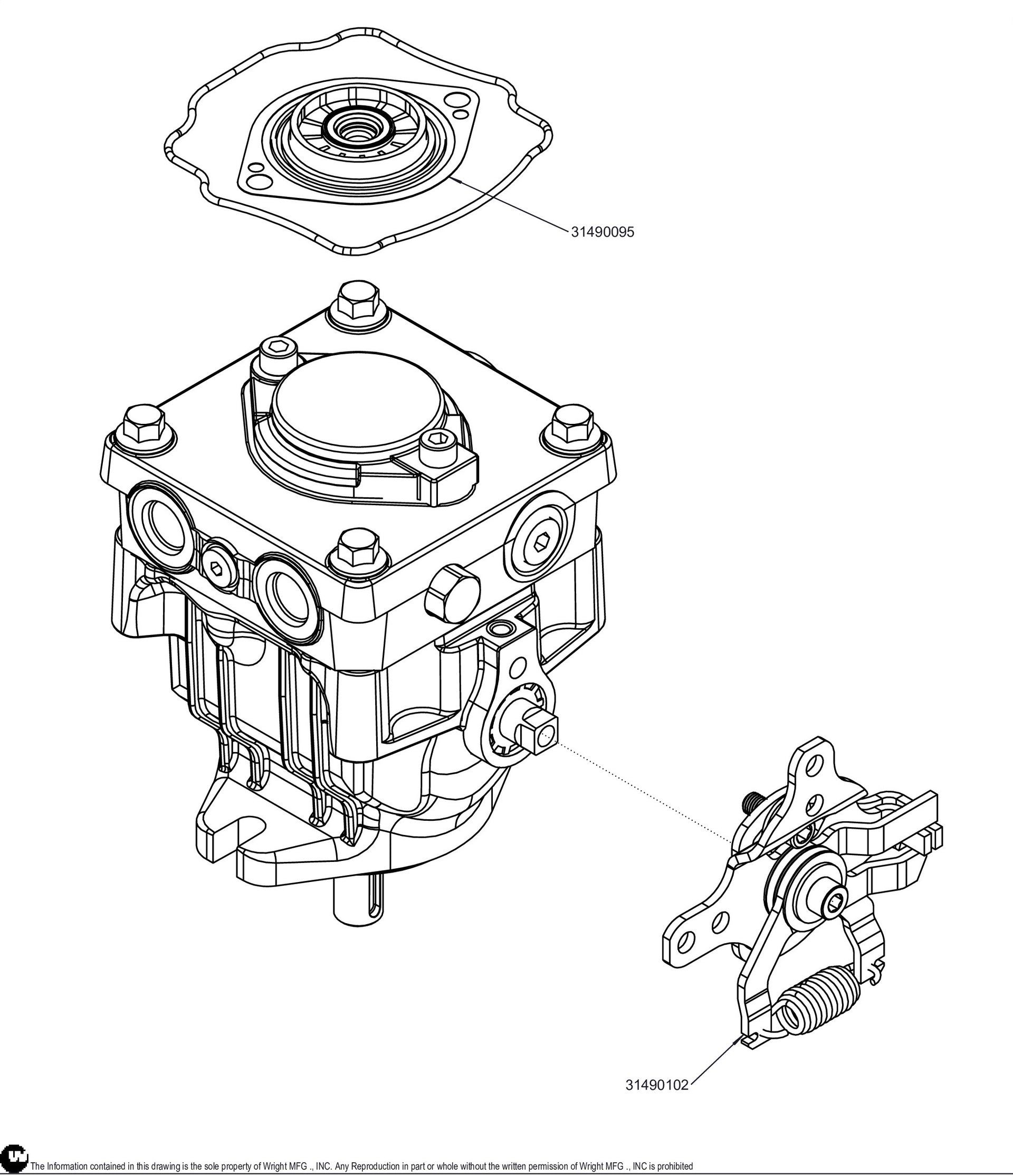 31490095

31490102

The Information contained in this drawing is the sole property of Wright MFG ., INC. Any Reproduction in part or whole without the written permission of Wright MFG ., INC is prohibited