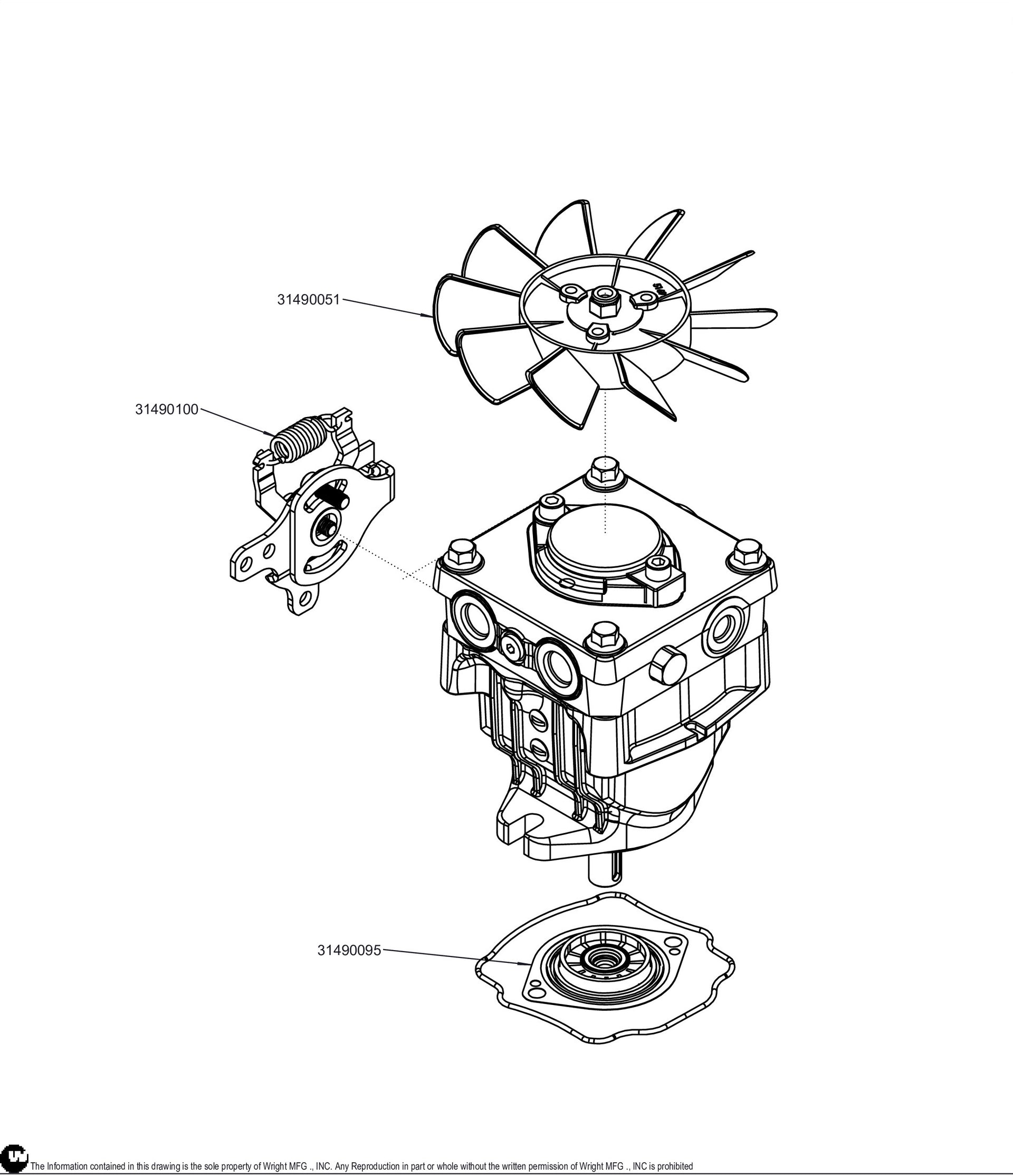 31490051

31490100

31490095

The Information contained in this drawing is the sole property of Wright MFG ., INC. Any Reproduction in part or whole without the written permission of Wright MFG ., INC is prohibited