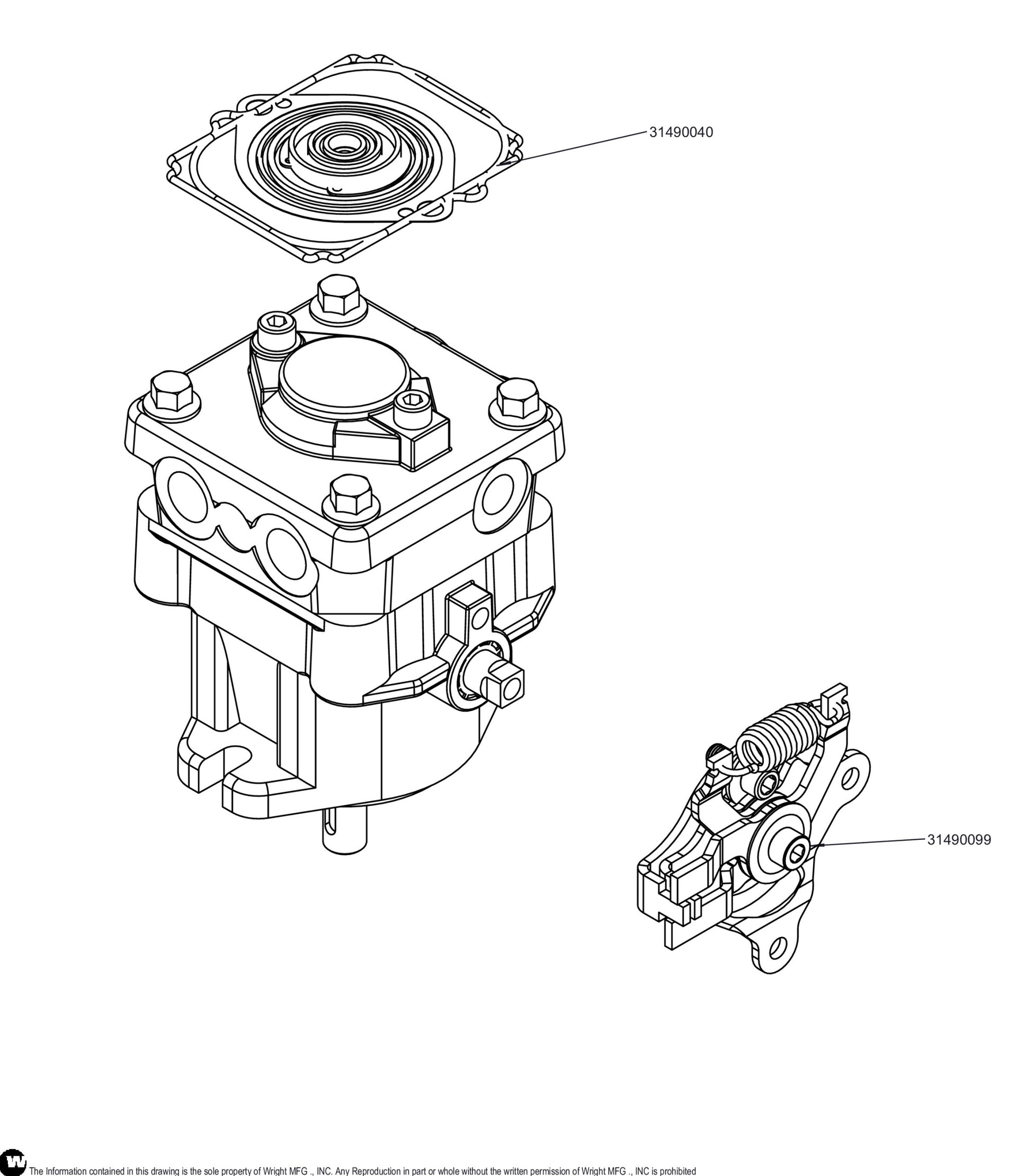 31490040

31490099

W

The Information contained in this drawing is the sole property of Wright MFG ., INC. Any Reproduction in part or whole without the written permission of Wright MFG ., INC is prohibited