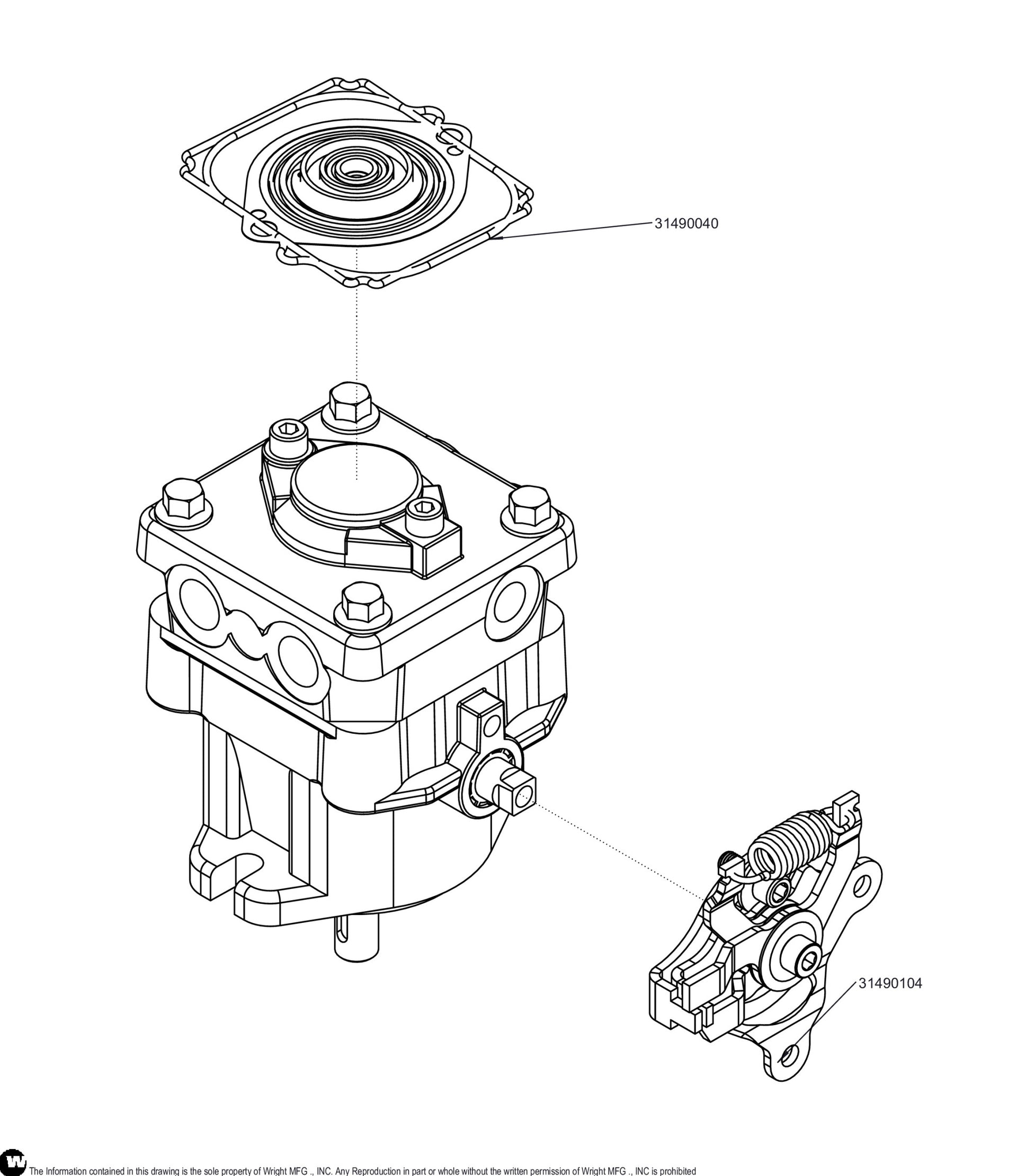 31490040

31490104

W

The Information contained in this drawing is the sole property of Wright MFG ., INC. Any Reproduction in part or whole without the written permission of Wright MFG ., INC is prohibited