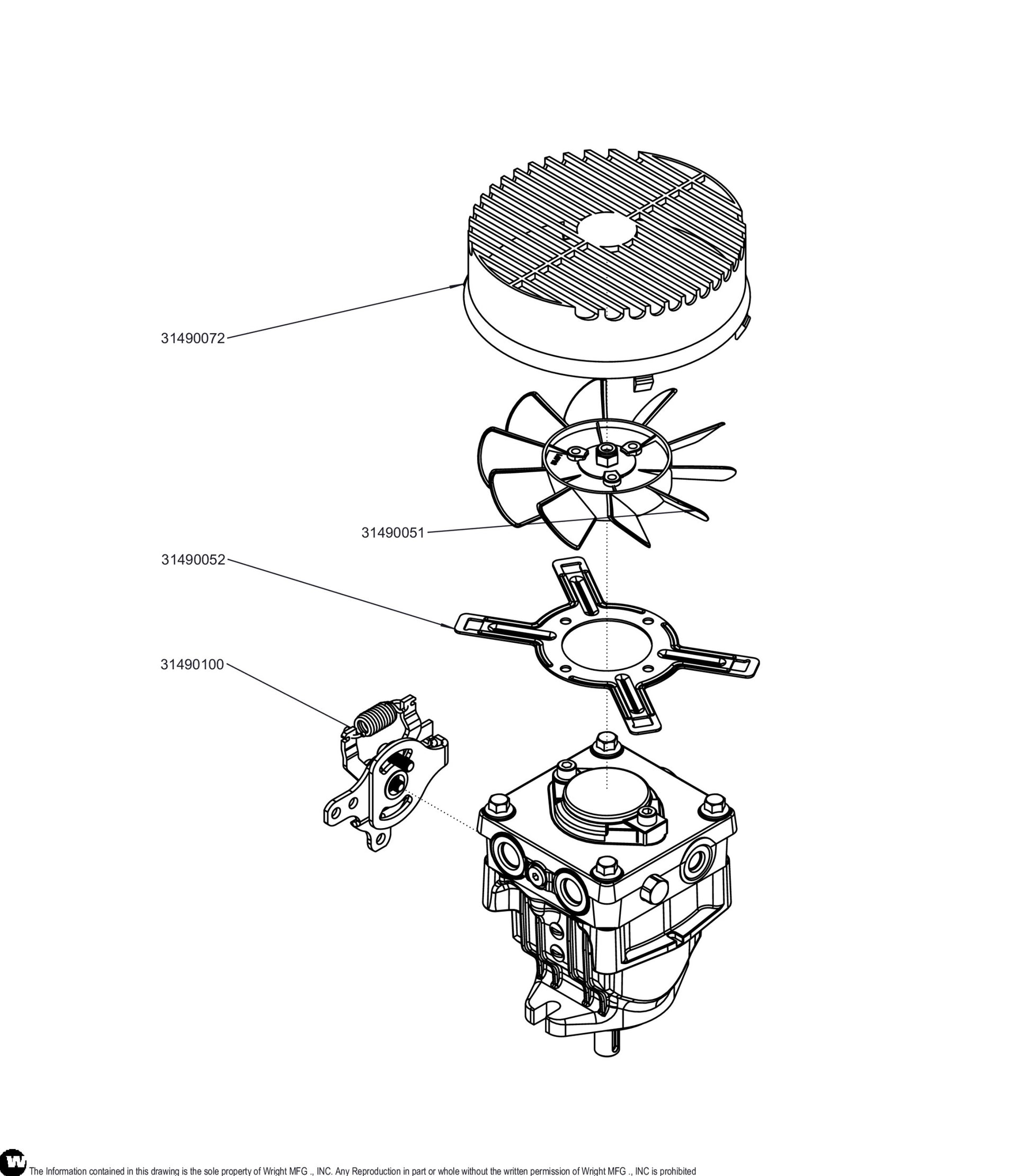 31490072

31490051

31490052

31490100

W

The Information contained in this drawing is the sole property of Wright MFG ., INC. Any Reproduction in part or whole without the written permission of Wright MFG ., INC is prohibited