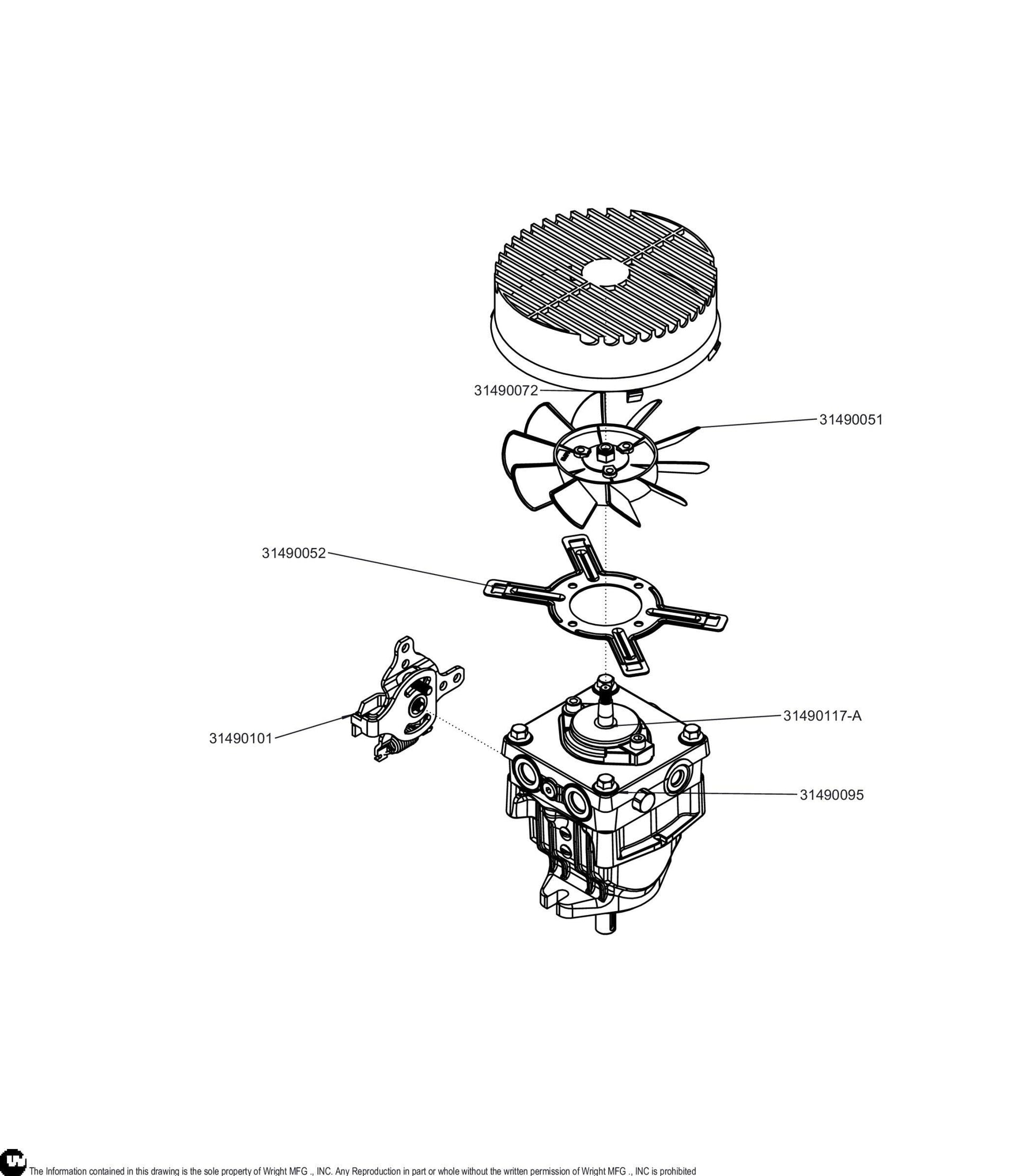 31490072
31490051
31490052
31490117-A
31490101
31490095

The Information contained in this drawing is the sole property of Wright MFG ., INC. Any Reproduction in part or whole without the written permission of Wright MFG ., INC is prohibited