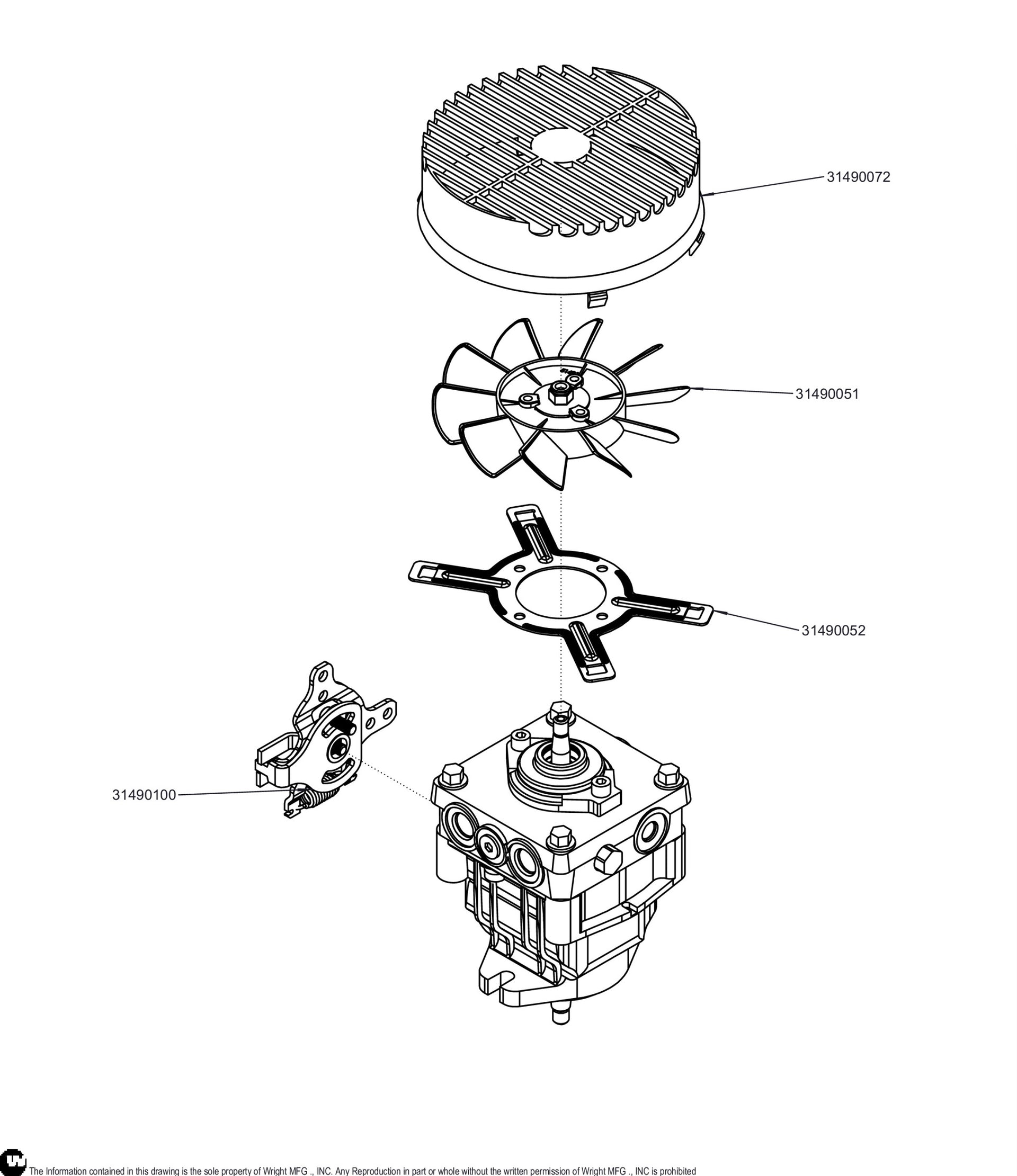 31490072

31490051

31490052

31490100

The Information contained in this drawing is the sole property of Wright MFG ., INC. Any Reproduction in part or whole without the written permission of Wright MFG ., INC is prohibited