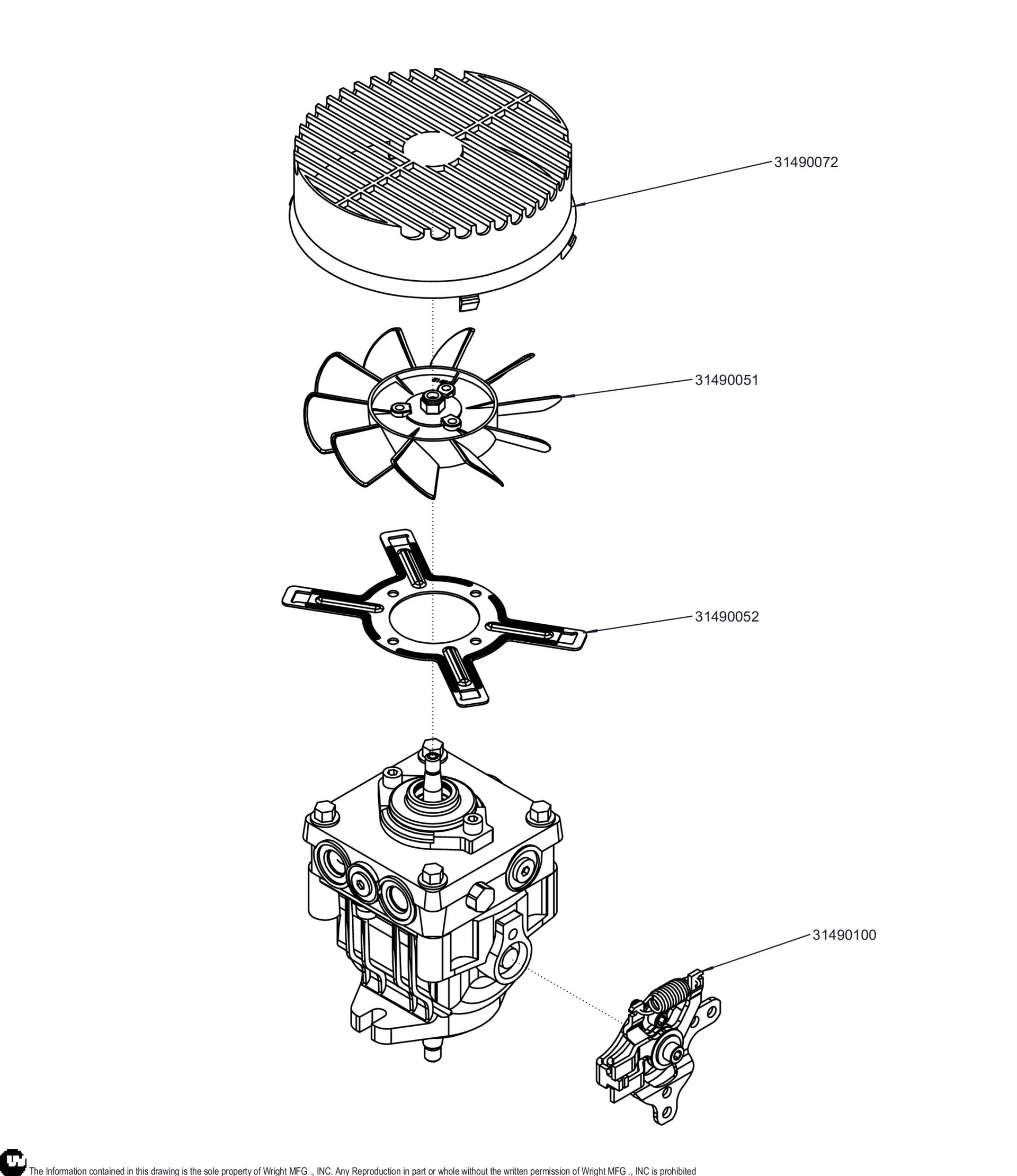 31490072

31490051

31490052

31490100

The Information contained in this drawing is the sole property of Wright MFG ., INC. Any Reproduction in part or whole without the written permission of Wright MFG ., INC is prohibited