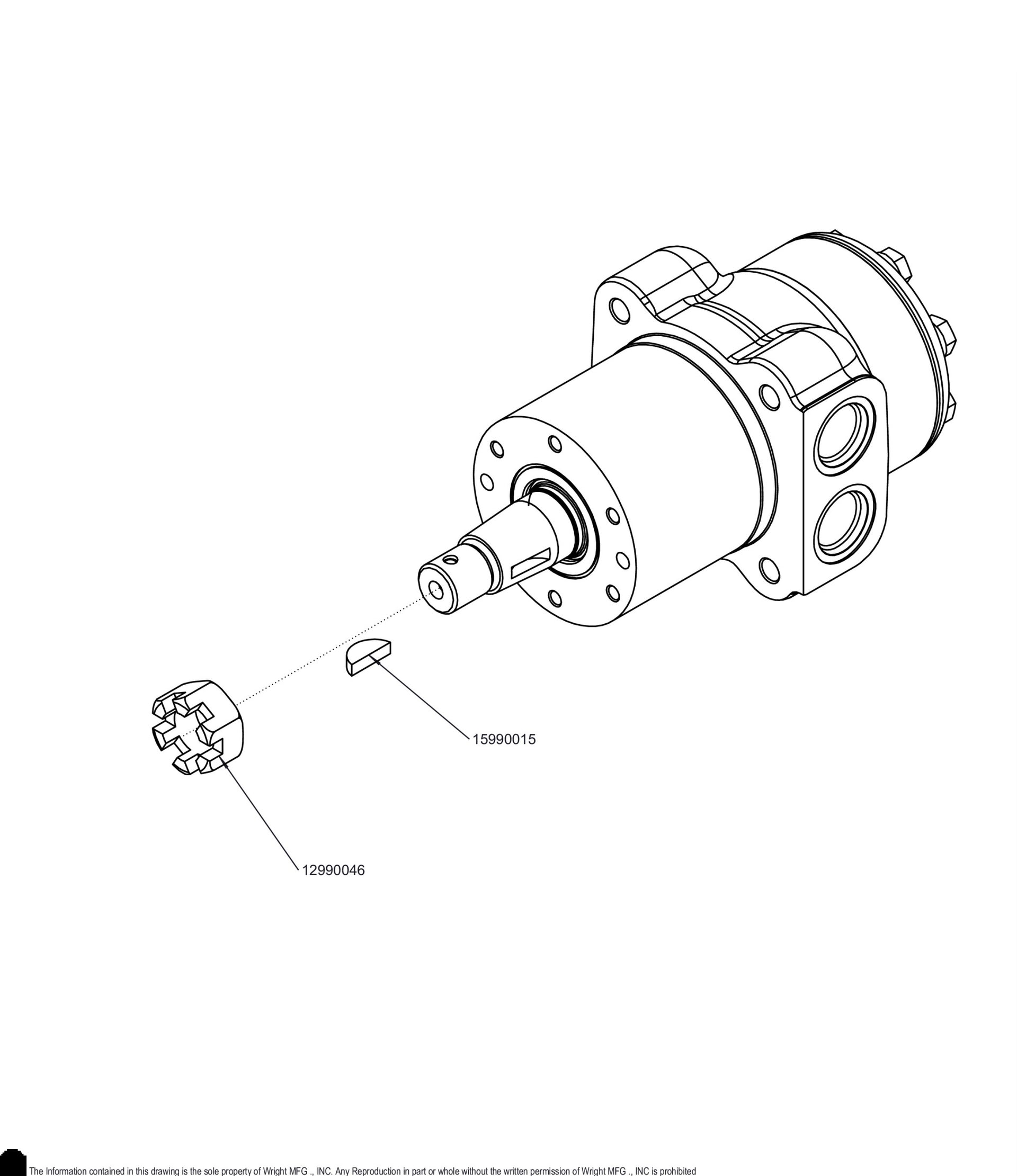 15990015

12990046

The Information contained in this drawing is the sole property of Wright MFG ., INC. Any Reproduction in part or whole without the written permission of Wright MFG ., INC is prohibited