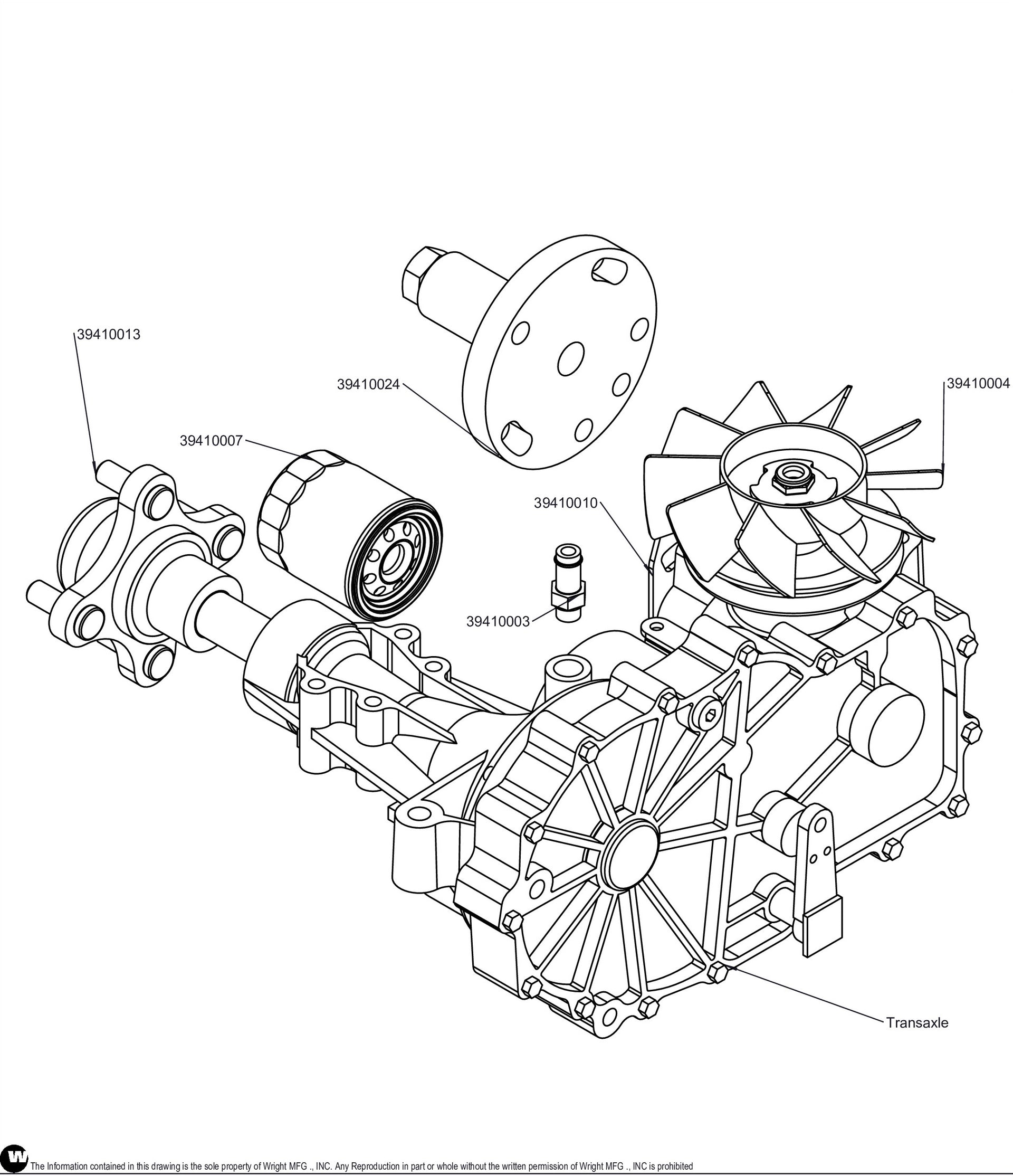 39410013

39410024

39410004

39410007

39410010

39410003

Transaxle

W

The Information contained in this drawing is the sole property of Wright MFG ., INC. Any Reproduction in part or whole without the written permission of Wright MFG ., INC is prohibited