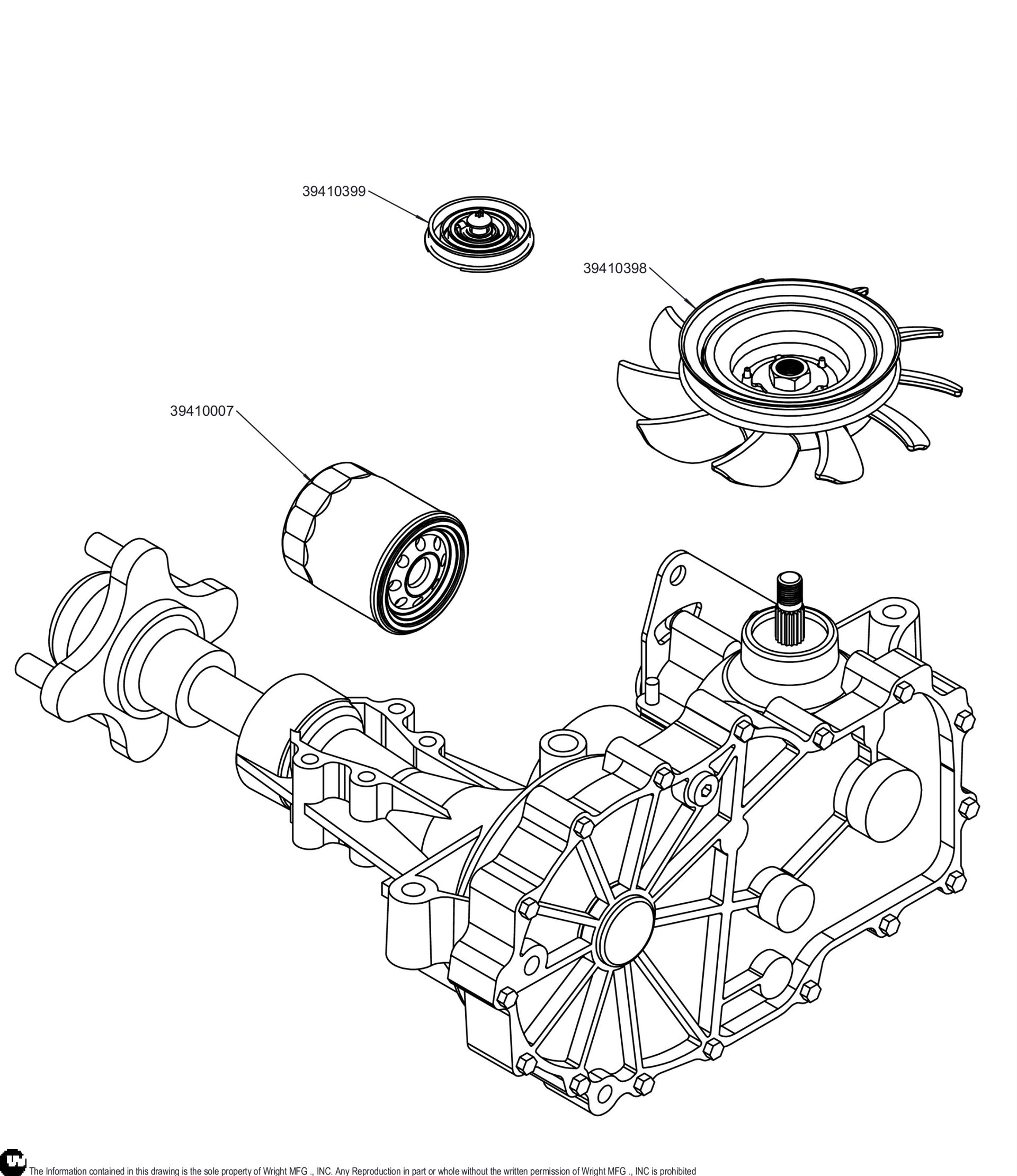 39410399

39410398

39410007

The Information contained in this drawing is the sole property of Wright MFG ., INC. Any Reproduction in part or whole without the written permission of Wright MFG ., INC is prohibited