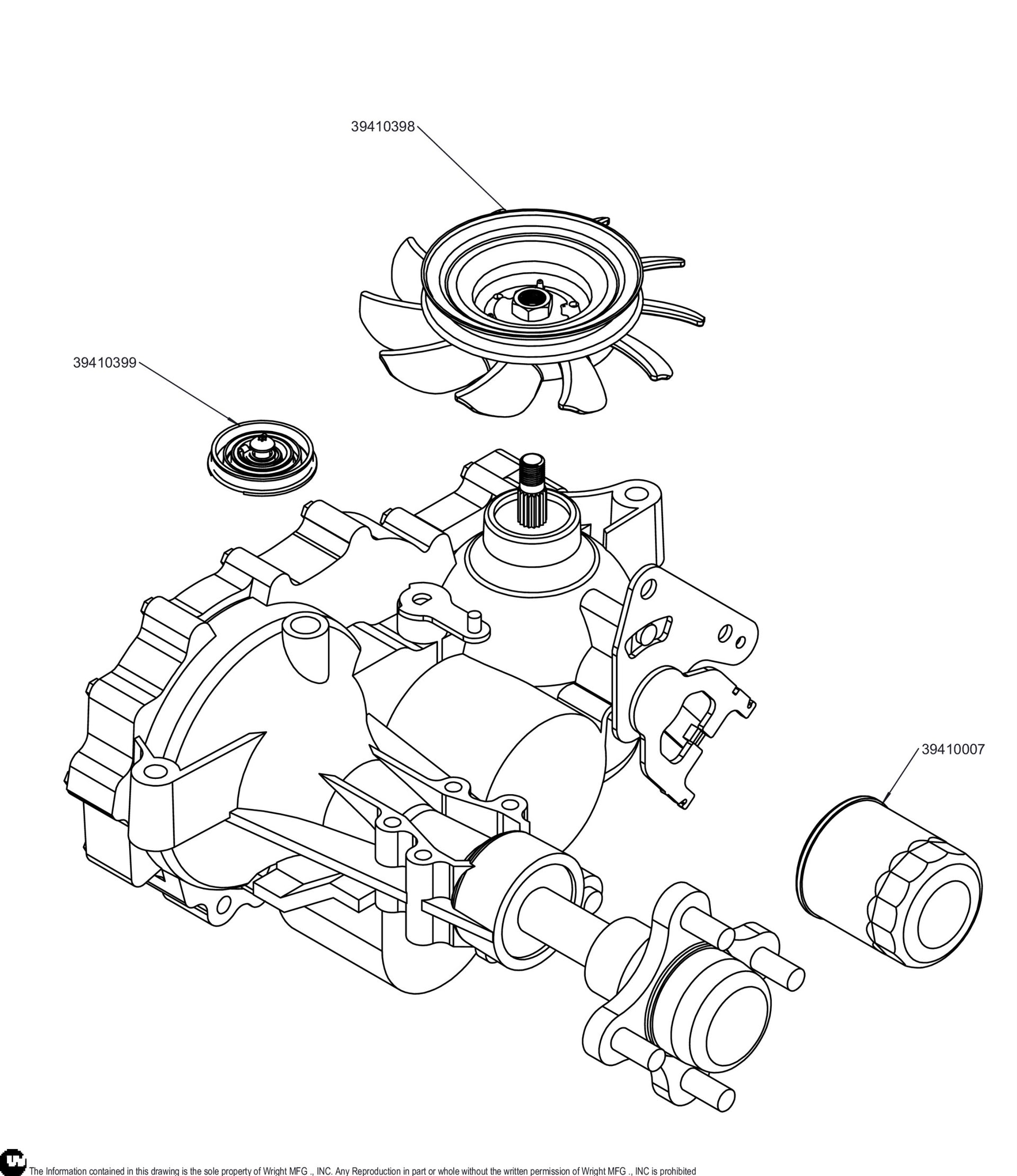 39410398

39410399

39410007

The Information contained in this drawing is the sole property of Wright MFG ., INC. Any Reproduction in part or whole without the written permission of Wright MFG ., INC is prohibited