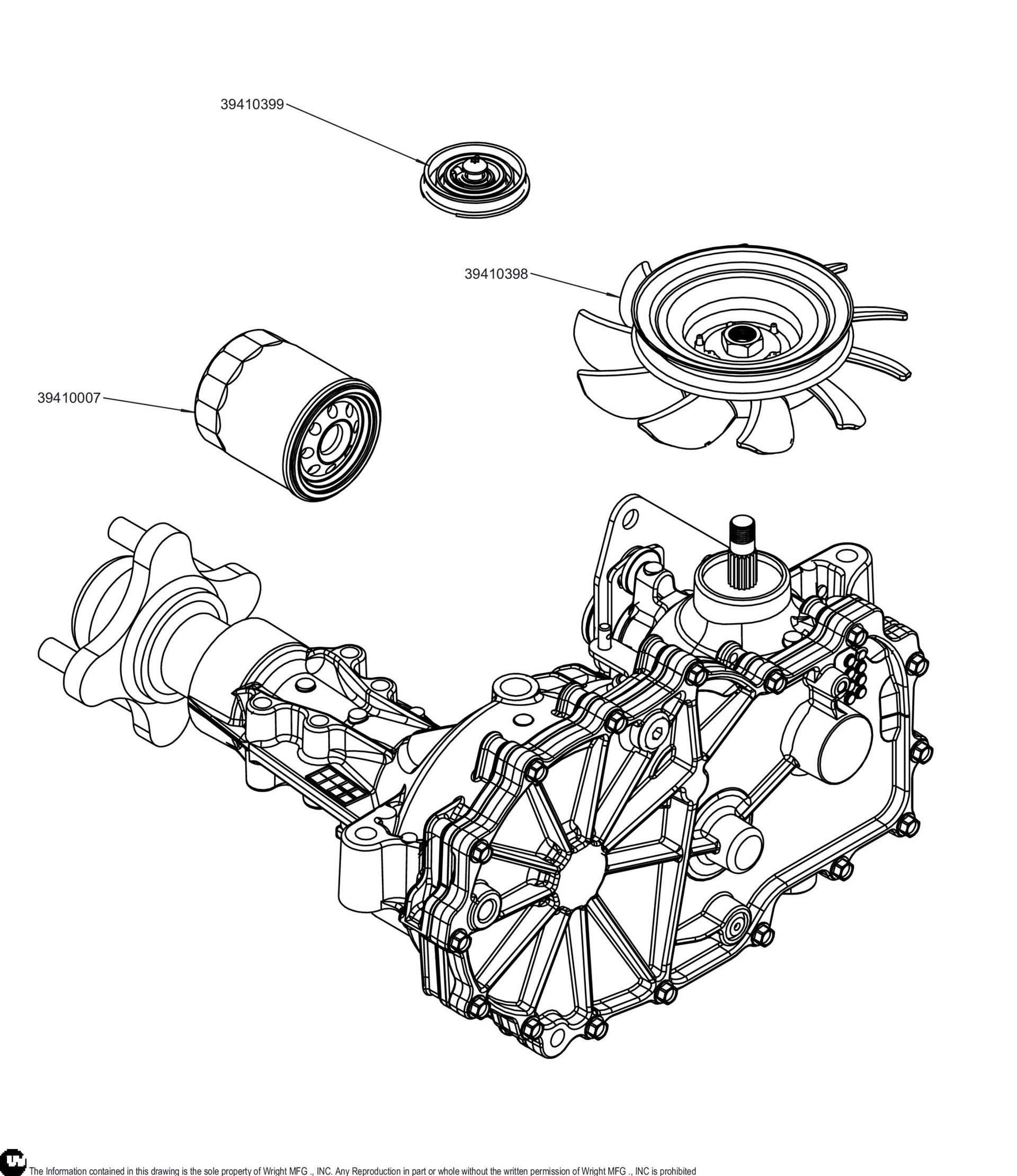 39410399

39410398

39410007

The Information contained in this drawing is the sole property of Wright MFG ., INC. Any Reproduction in part or whole without the written permission of Wright MFG ., INC is prohibited