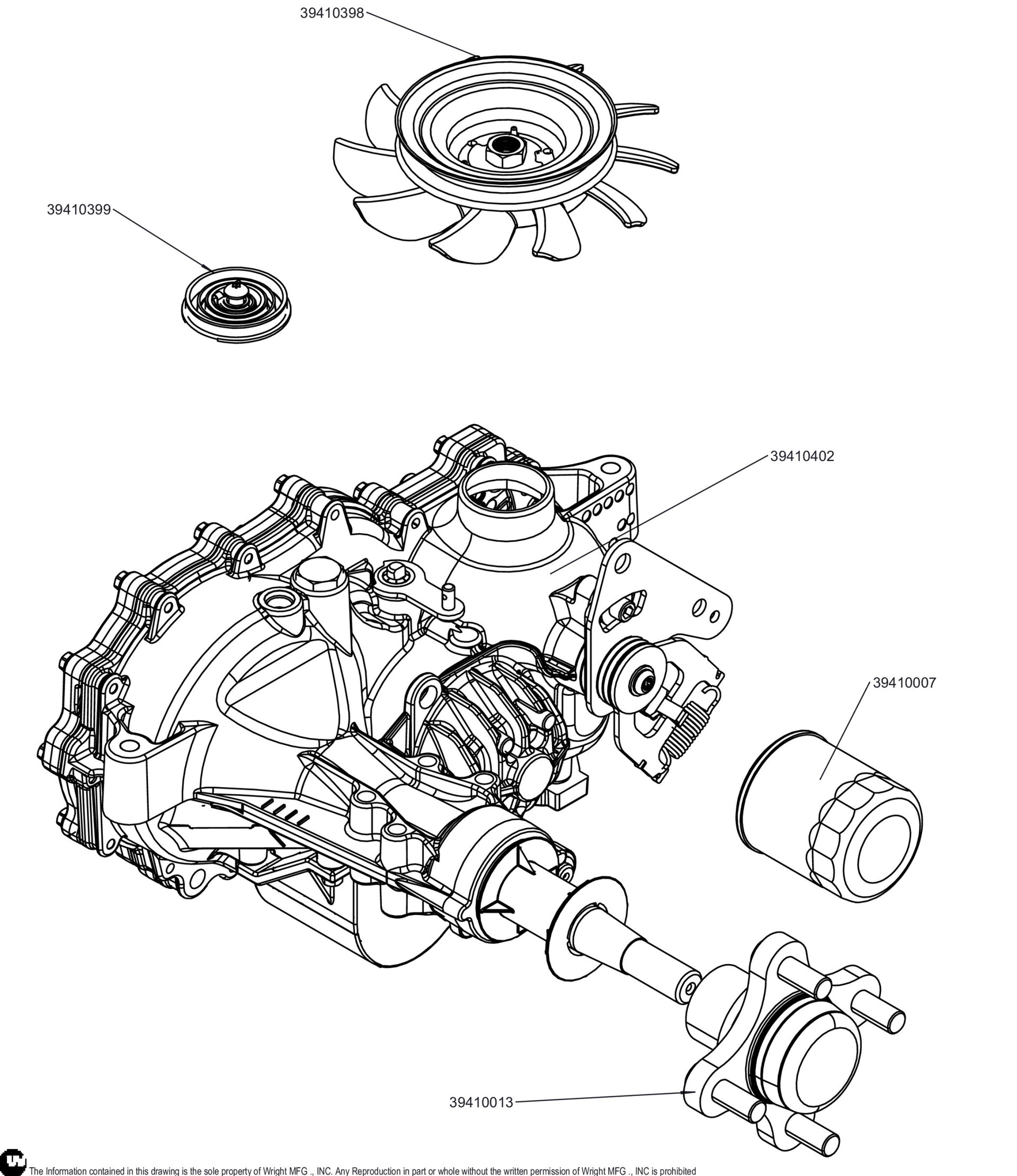 39410398

39410399

39410402

39410007

39410013

The Information contained in this drawing is the sole property of Wright MFG ., INC. Any Reproduction in part or whole without the written permission of Wright MFG ., INC is prohibited