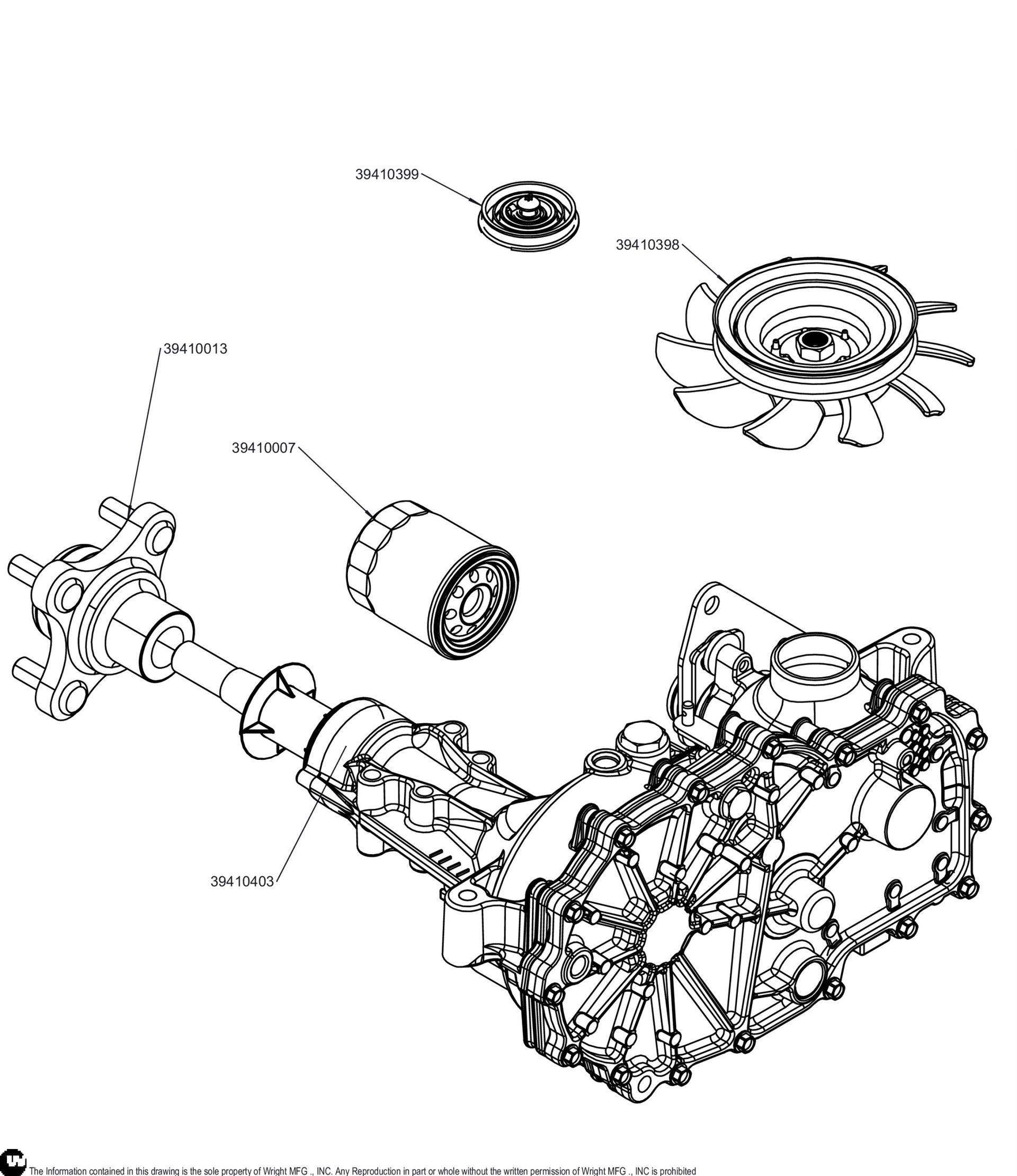 39410399

39410398

39410013

39410007

39410403

The Information contained in this drawing is the sole property of Wright MFG ., INC. Any Reproduction in part or whole without the written permission of Wright MFG ., INC is prohibited