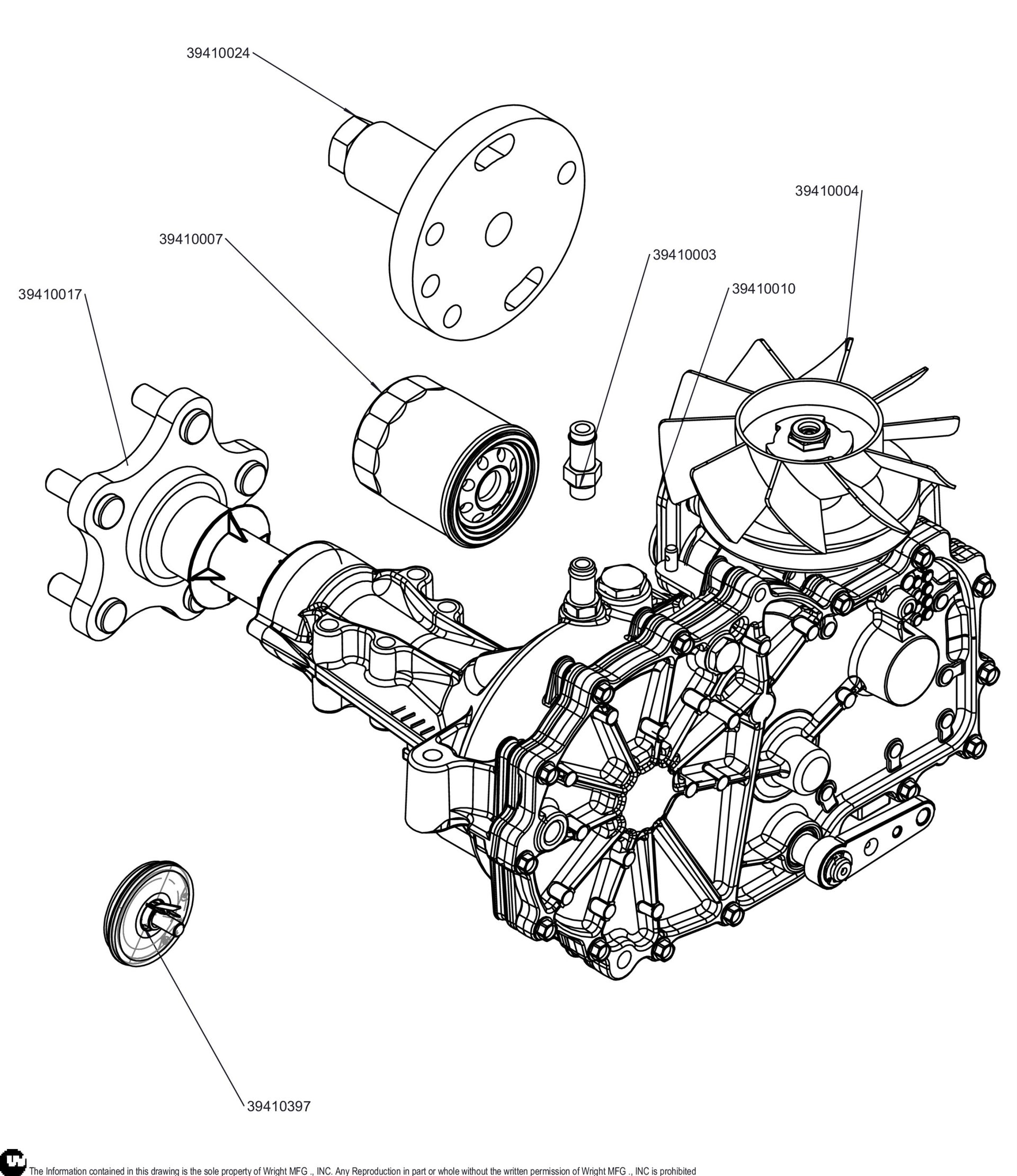 39410024

39410004

39410007

39410003

39410017

39410010

39410397

The Information contained in this drawing is the sole property of Wright MFG ., INC. Any Reproduction in part or whole without the written permission of Wright MFG ., INC is prohibited