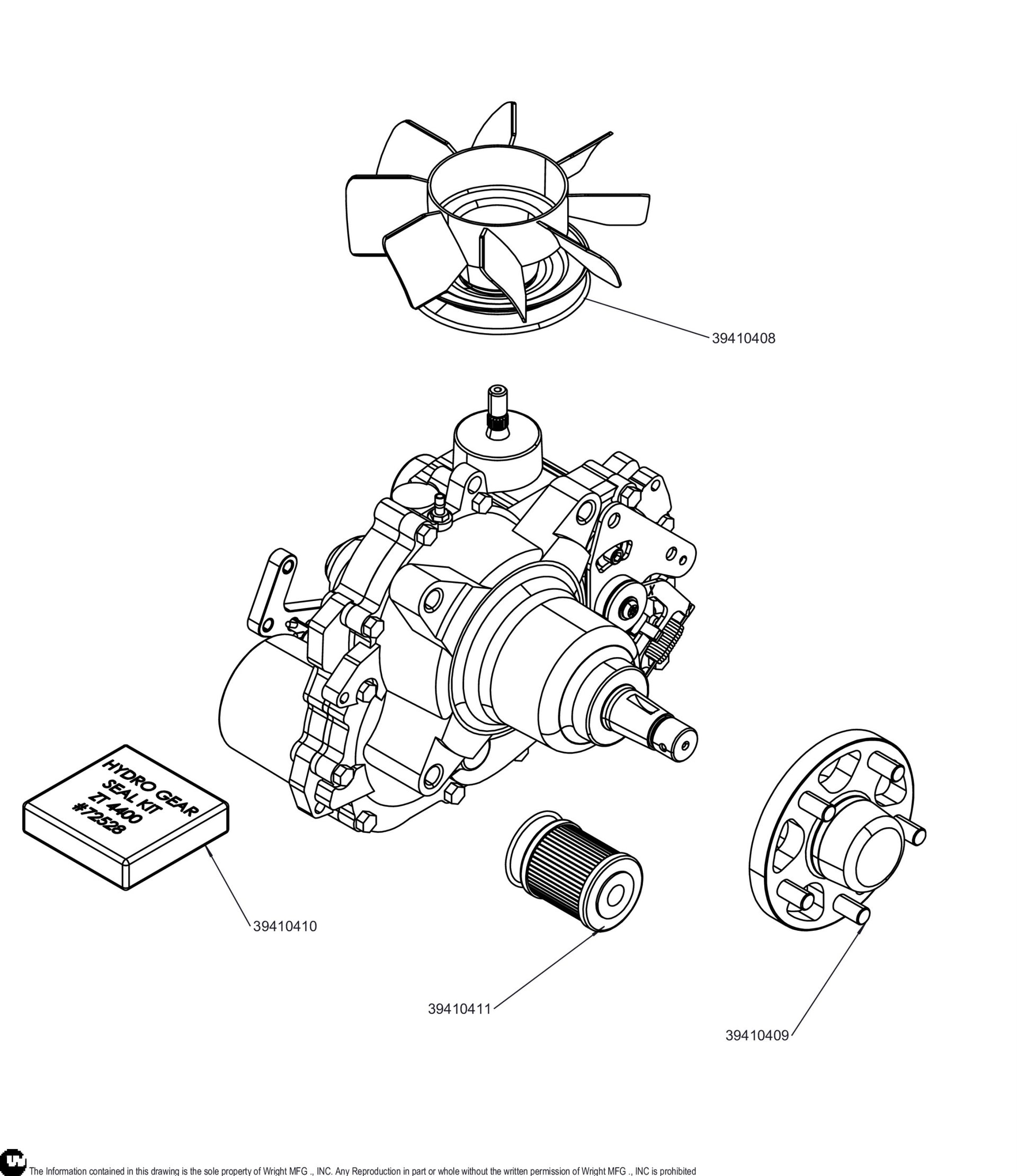 39410408

HYDRO GEAR
SEAL KIT
ZT 4400
#72528

39410410

39410411

39410409

The Information contained in this drawing is the sole property of Wright MFG ., INC. Any Reproduction in part or whole without the written permission of Wright MFG ., INC is prohibited