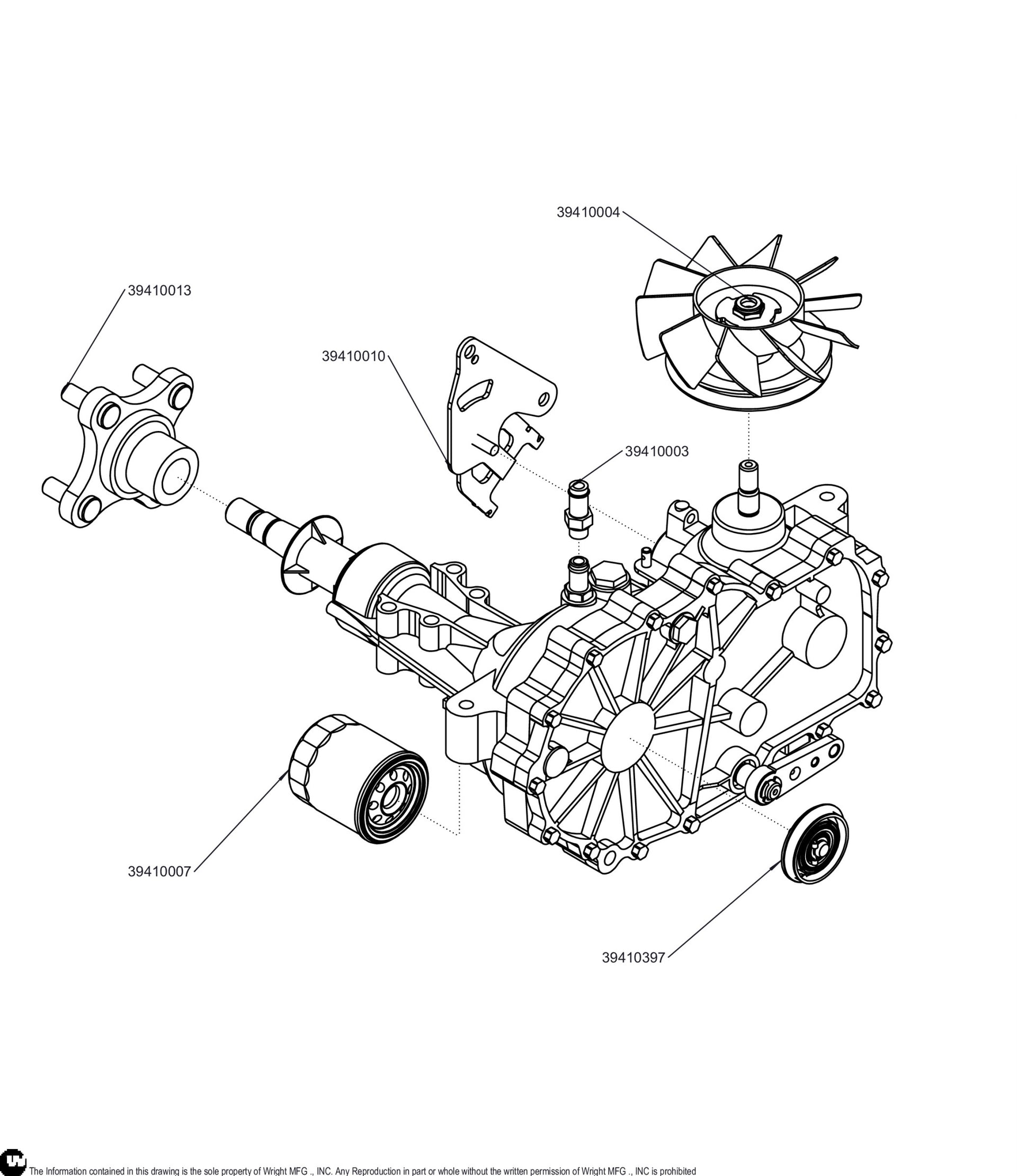 39410004

39410013

39410010

39410003

39410007

39410397

The Information contained in this drawing is the sole property of Wright MFG ., INC. Any Reproduction in part or whole without the written permission of Wright MFG ., INC is prohibited