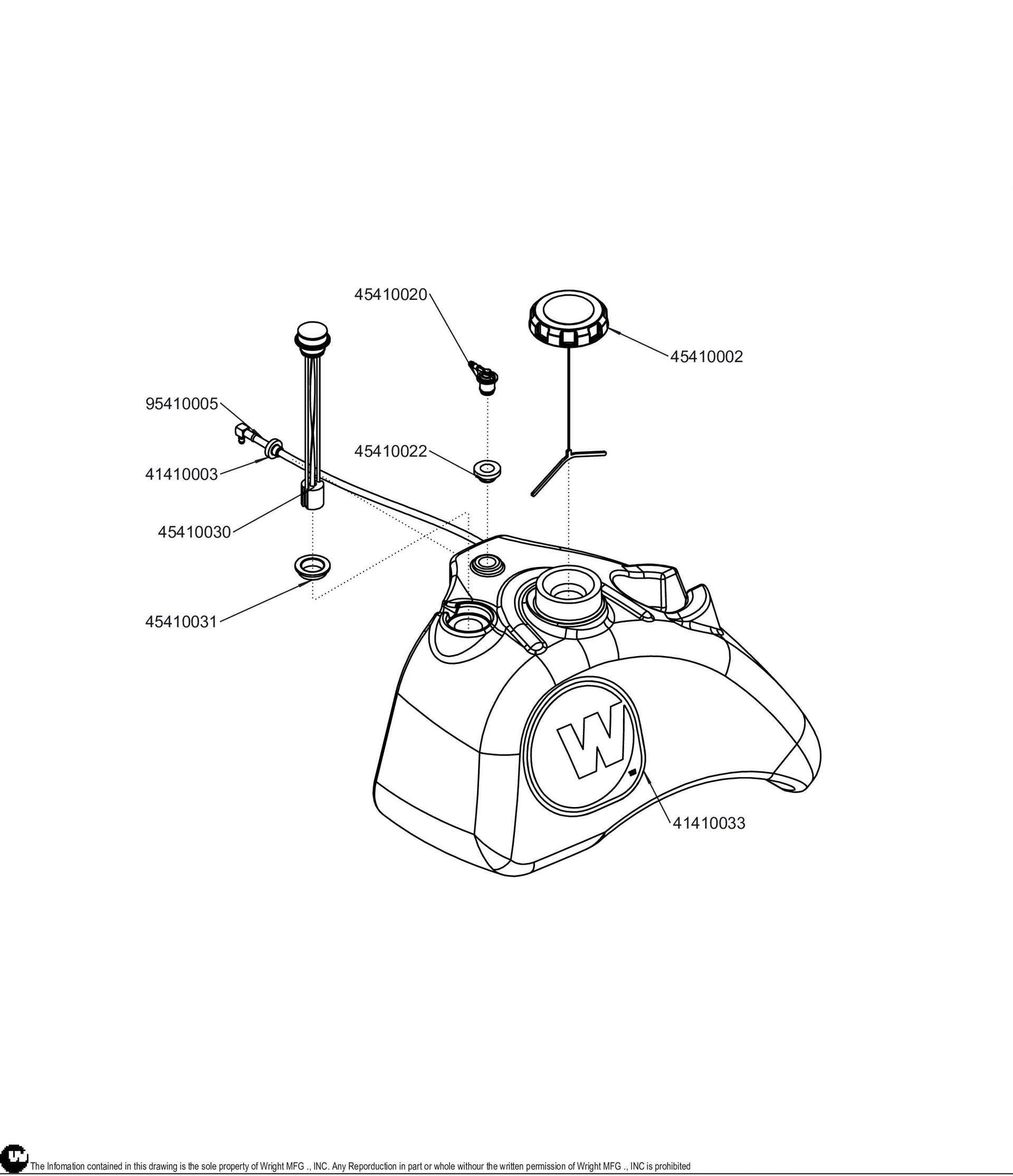 45410020

45410002

95410005

45410022

41410003

45410030

45410031

W

41410033

W

The Infomation contained in this drawing is the sole property of Wright MFG ., INC. Any Reporduction in part or whole withour the written permission of Wright MFG ., INC is prohibited