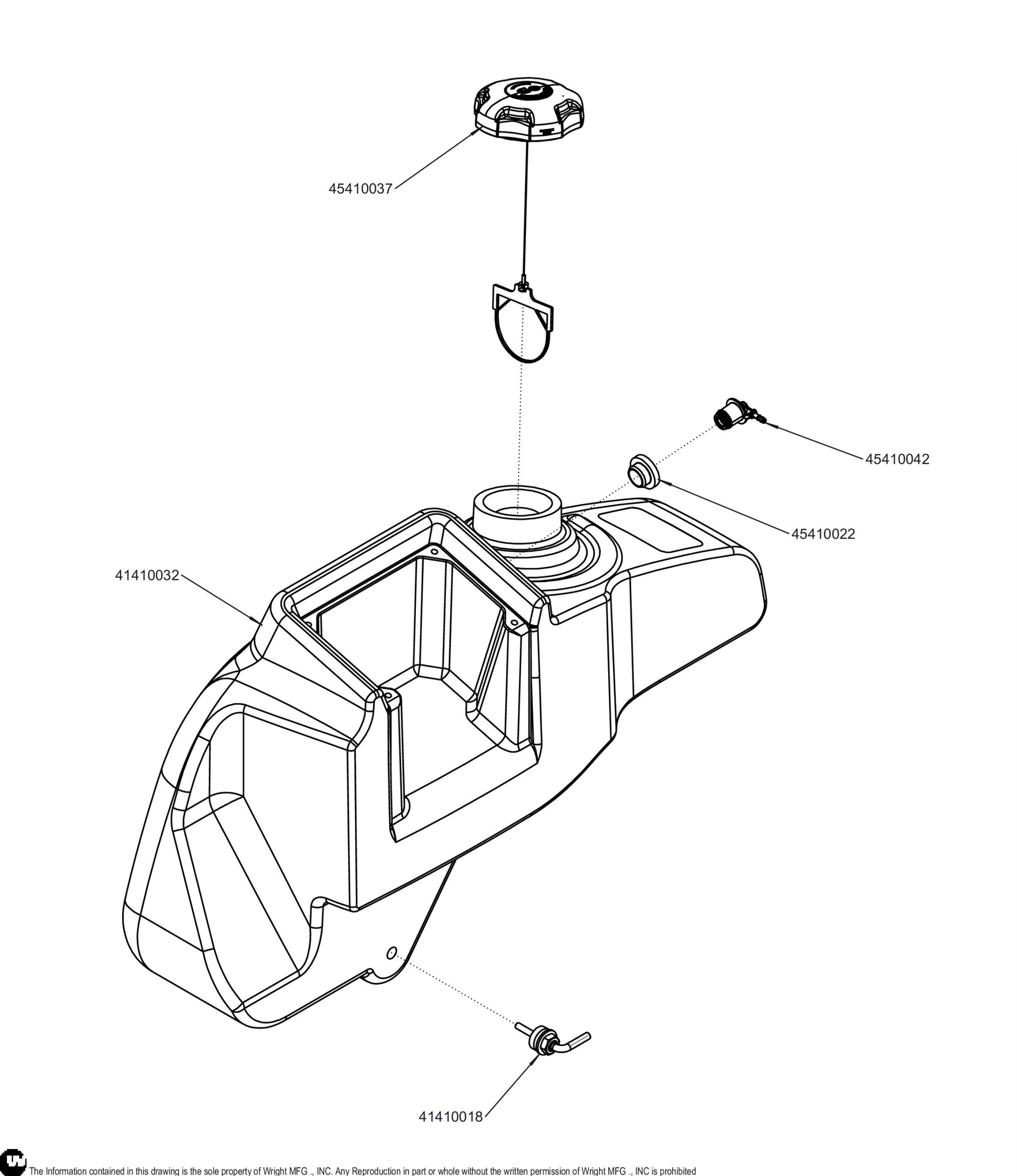 45410037

45410042

45410022

41410032

41410018

The Information contained in this drawing is the sole property of Wright MFG ., INC. Any Reproduction in part or whole without the written permission of Wright MFG ., INC is prohibited