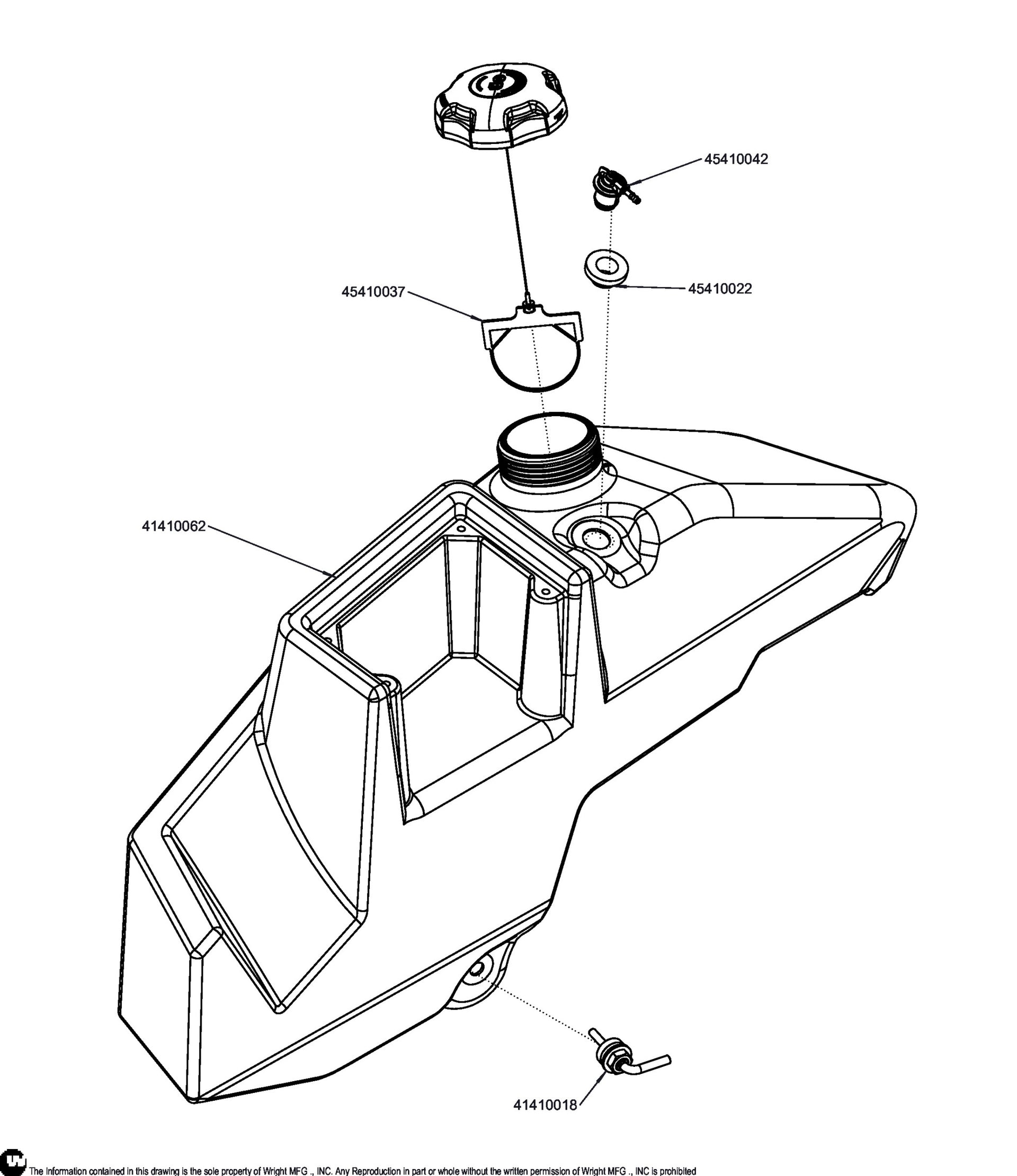 45410042

45410037

45410022

41410062

41410018

The Information contained in this drawing is the sole property of Wright MFG ., INC. Any Reproduction in part or whole without the written permission of Wright MFG ., INC is prohibited