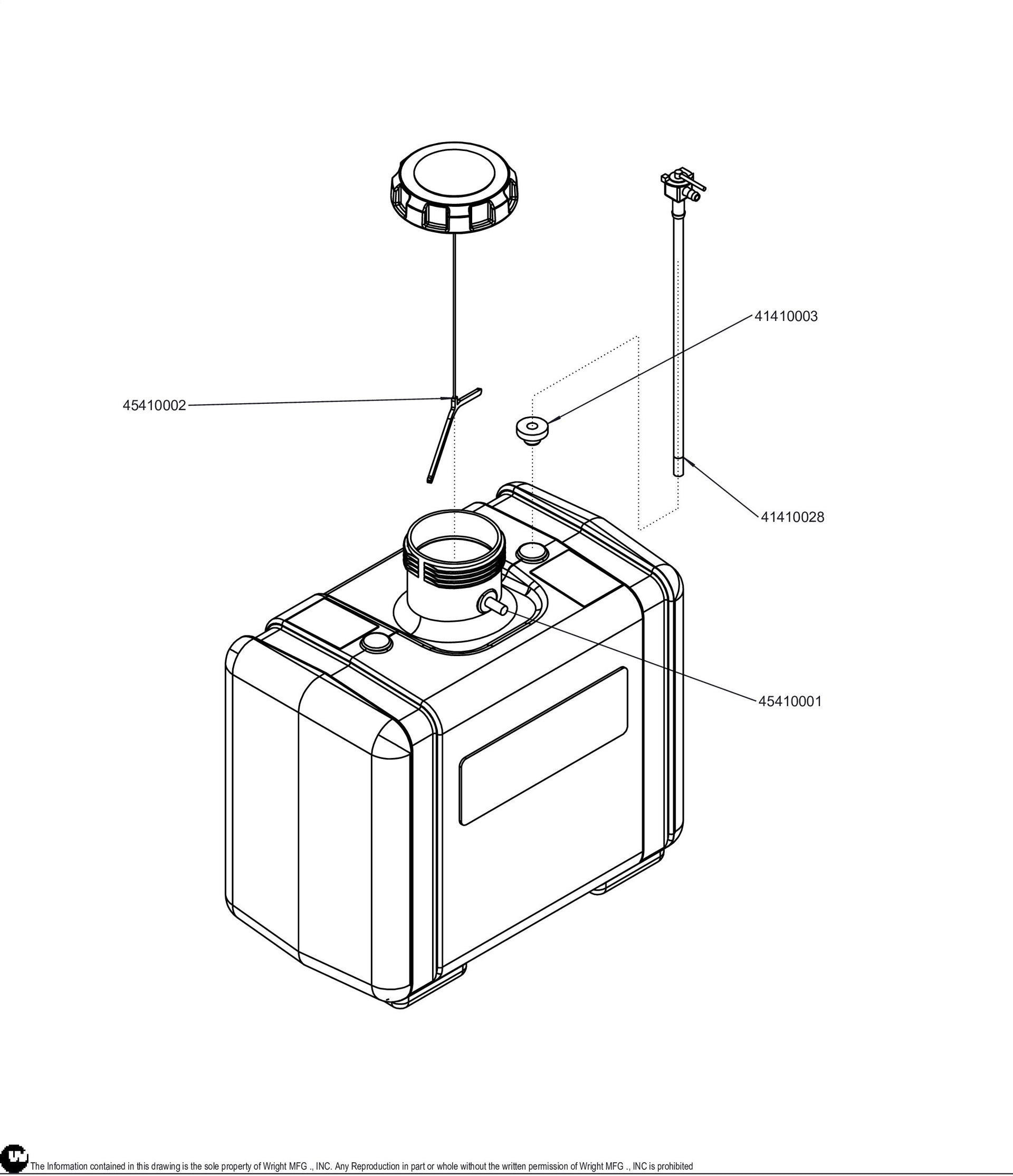 41410003

45410002

41410028

45410001

The Information contained in this drawing is the sole property of Wright MFG ., INC. Any Reproduction in part or whole without the written permission of Wright MFG ., INC is prohibited