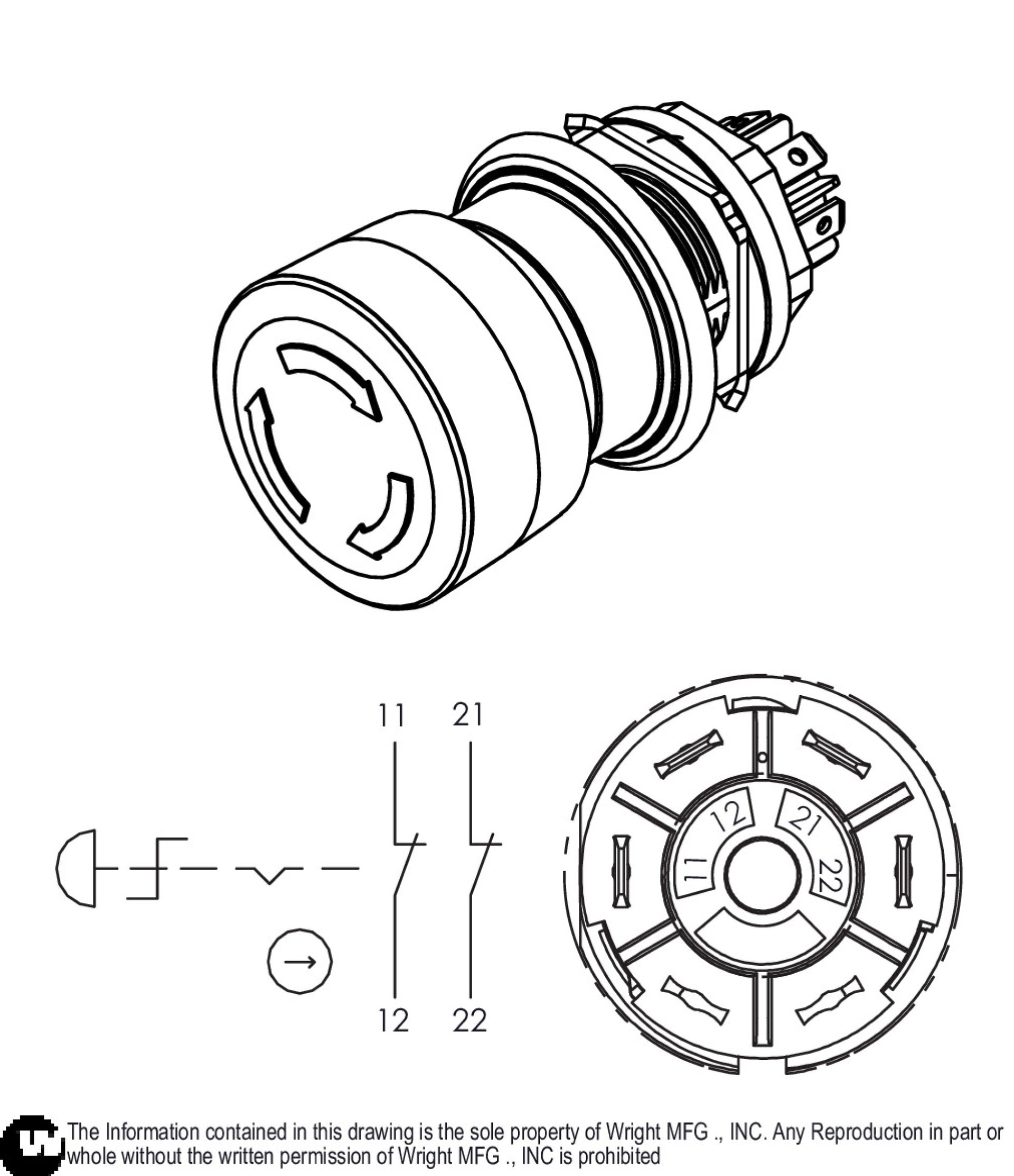 11 21

12 22

12 21

11 22

The Information contained in this drawing is the sole property of Wright MFG ., INC. Any Reproduction in part or whole without the written permission of Wright MFG ., INC is prohibited