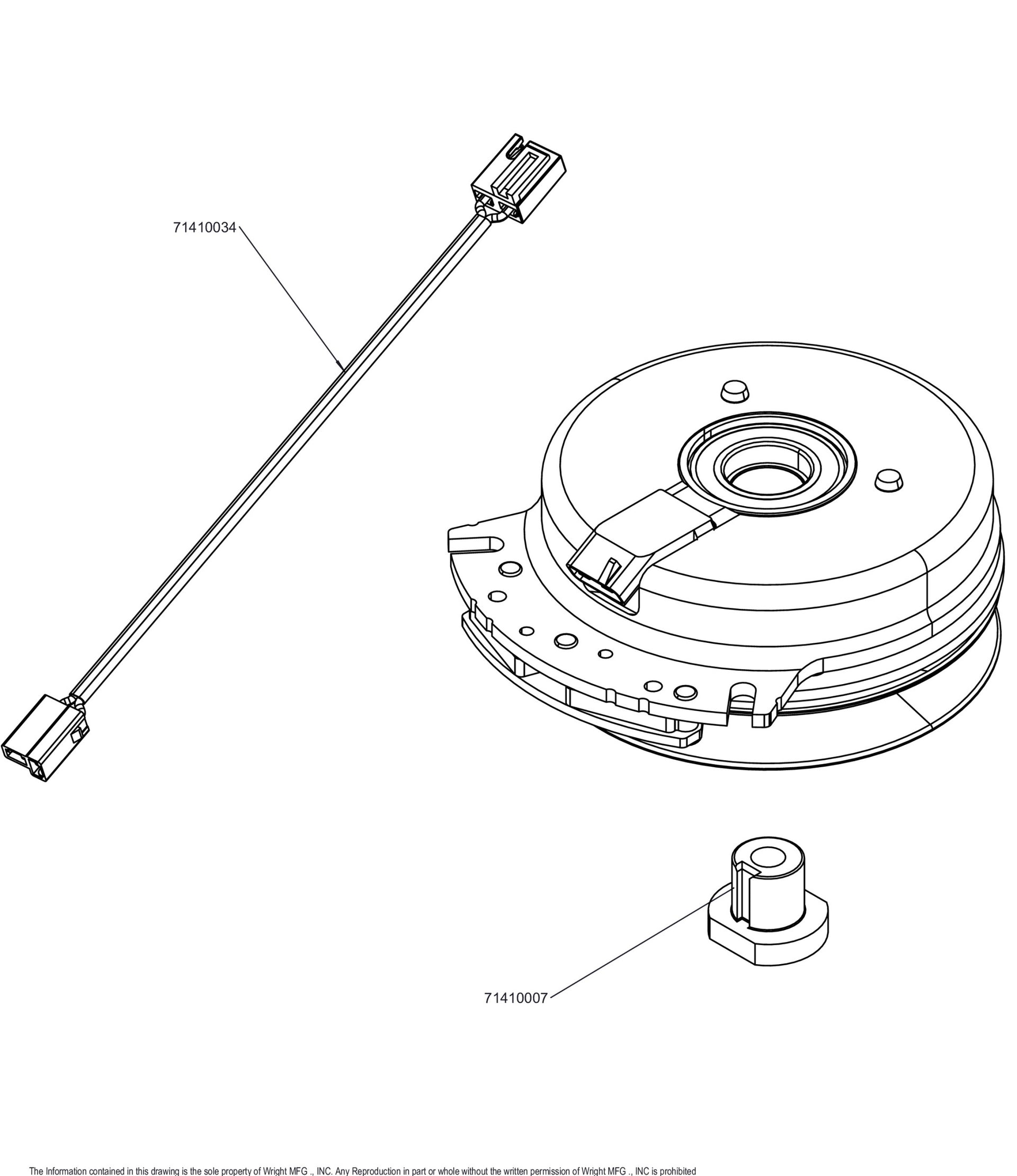 71410034

71410007

The Information contained in this drawing is the sole property of Wright MFG ., INC. Any Reproduction in part or whole without the written permission of Wright MFG ., INC is prohibited