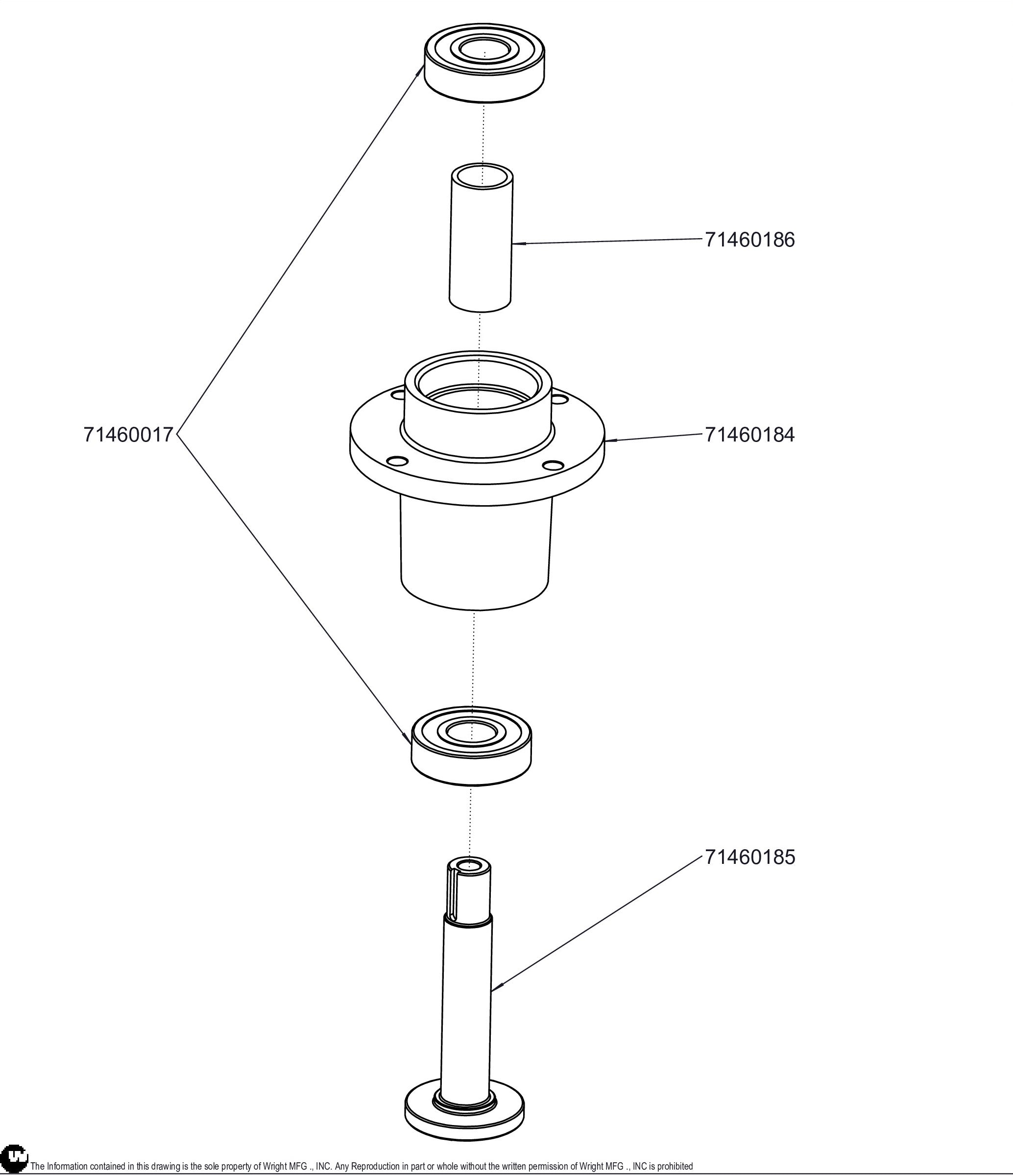 71460186

71460017

71460184

71460185

The Information contained in this drawing is the sole property of Wright MFG ., INC. Any Reproduction in part or whole without the written permission of Wright MFG ., INC is prohibited