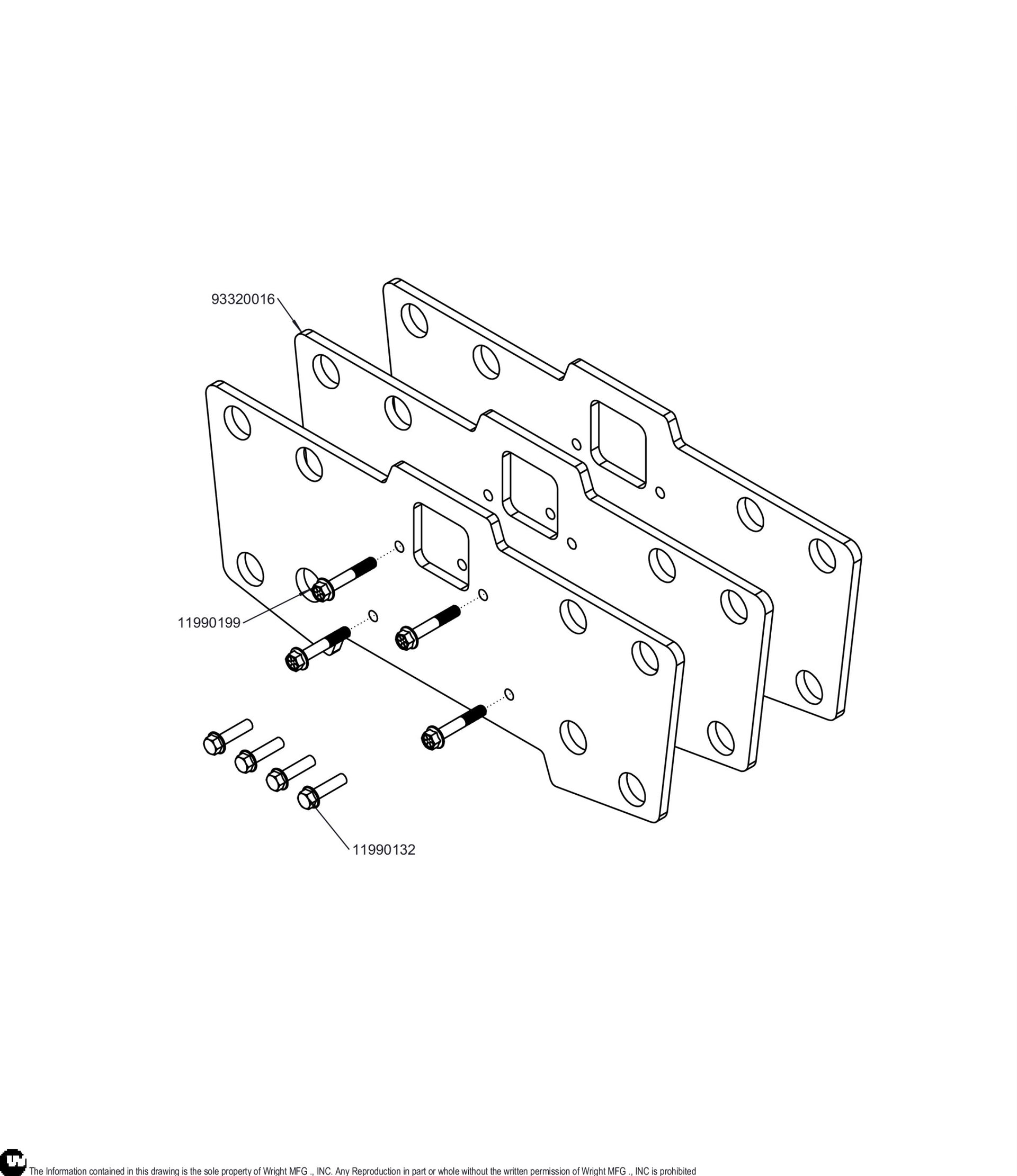 93320016

11990199

11990132

The Information contained in this drawing is the sole property of Wright MFG ., INC. Any Reproduction in part or whole without the written permission of Wright MFG ., INC is prohibited