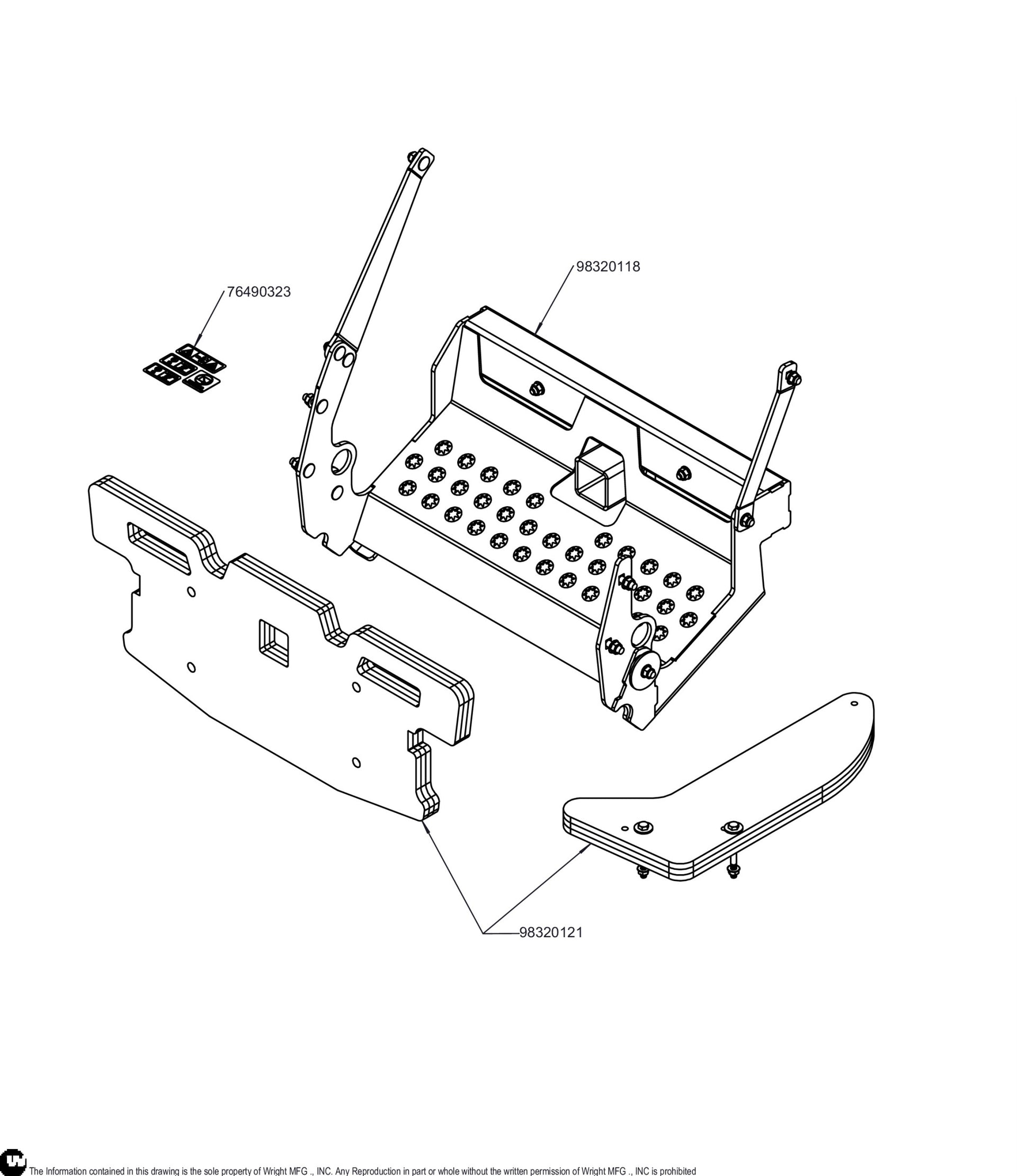 98320118

76490323

98320121

The Information contained in this drawing is the sole property of Wright MFG ., INC. Any Reproduction in part or whole without the written permission of Wright MFG ., INC is prohibited