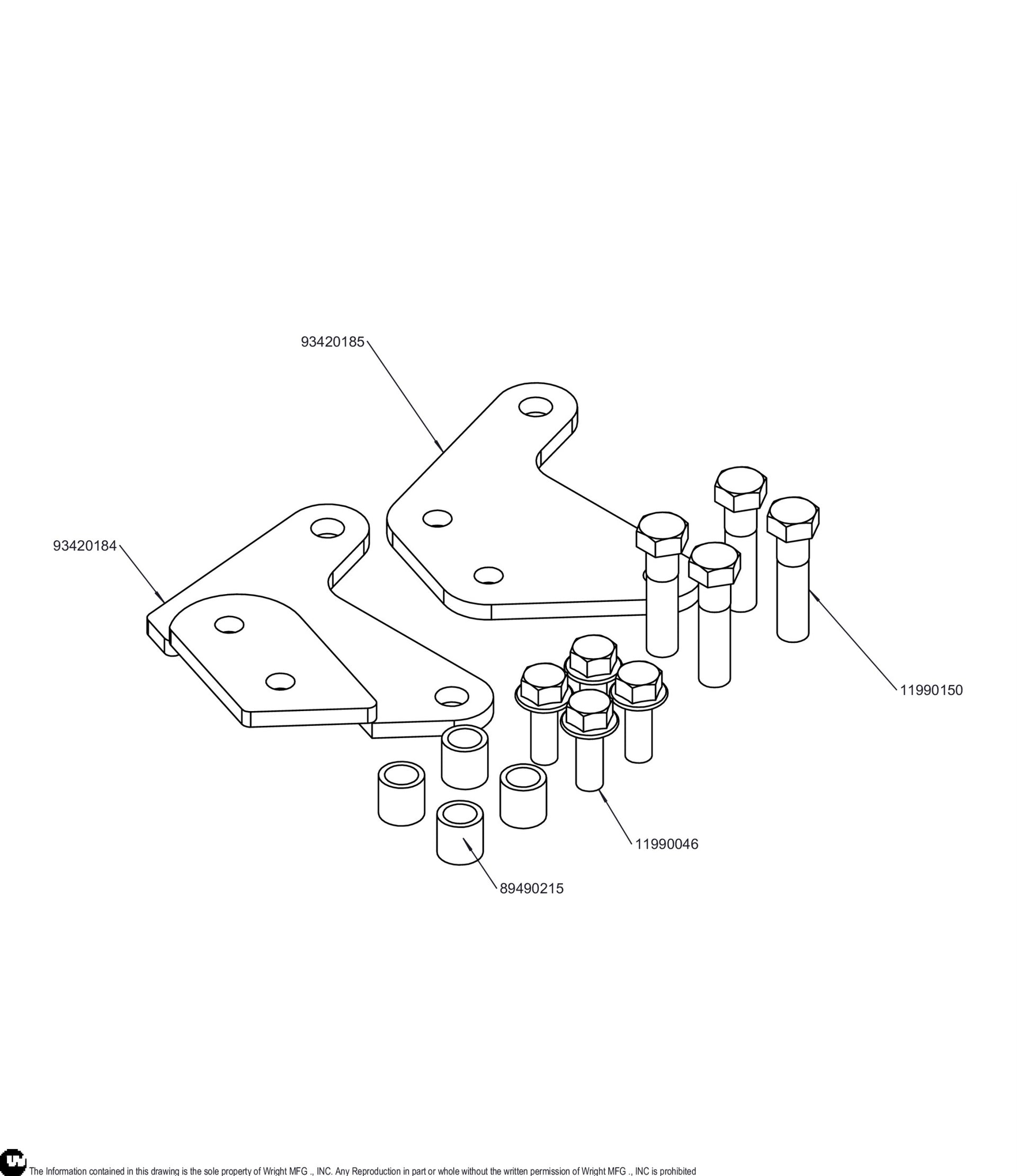 93420185

93420184

11990150

11990046

89490215

The Information contained in this drawing is the sole property of Wright MFG ., INC. Any Reproduction in part or whole without the written permission of Wright MFG ., INC is prohibited