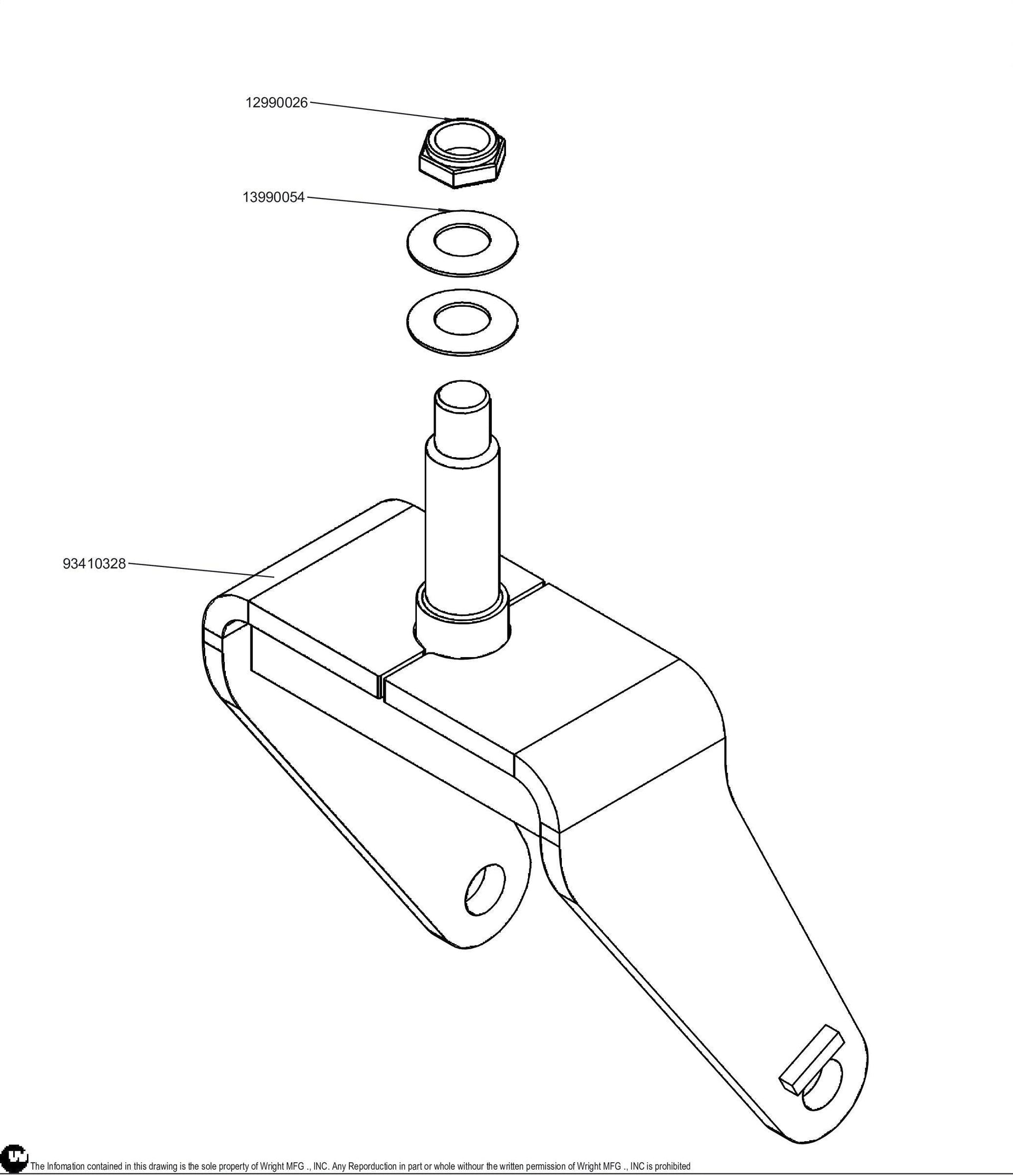 12990026

13990054

93410328

The Infomation contained in this drawing is the sole property of Wright MFG ., INC. Any Reporduction in part or whole withour the written permission of Wright MFG ., INC is prohibited