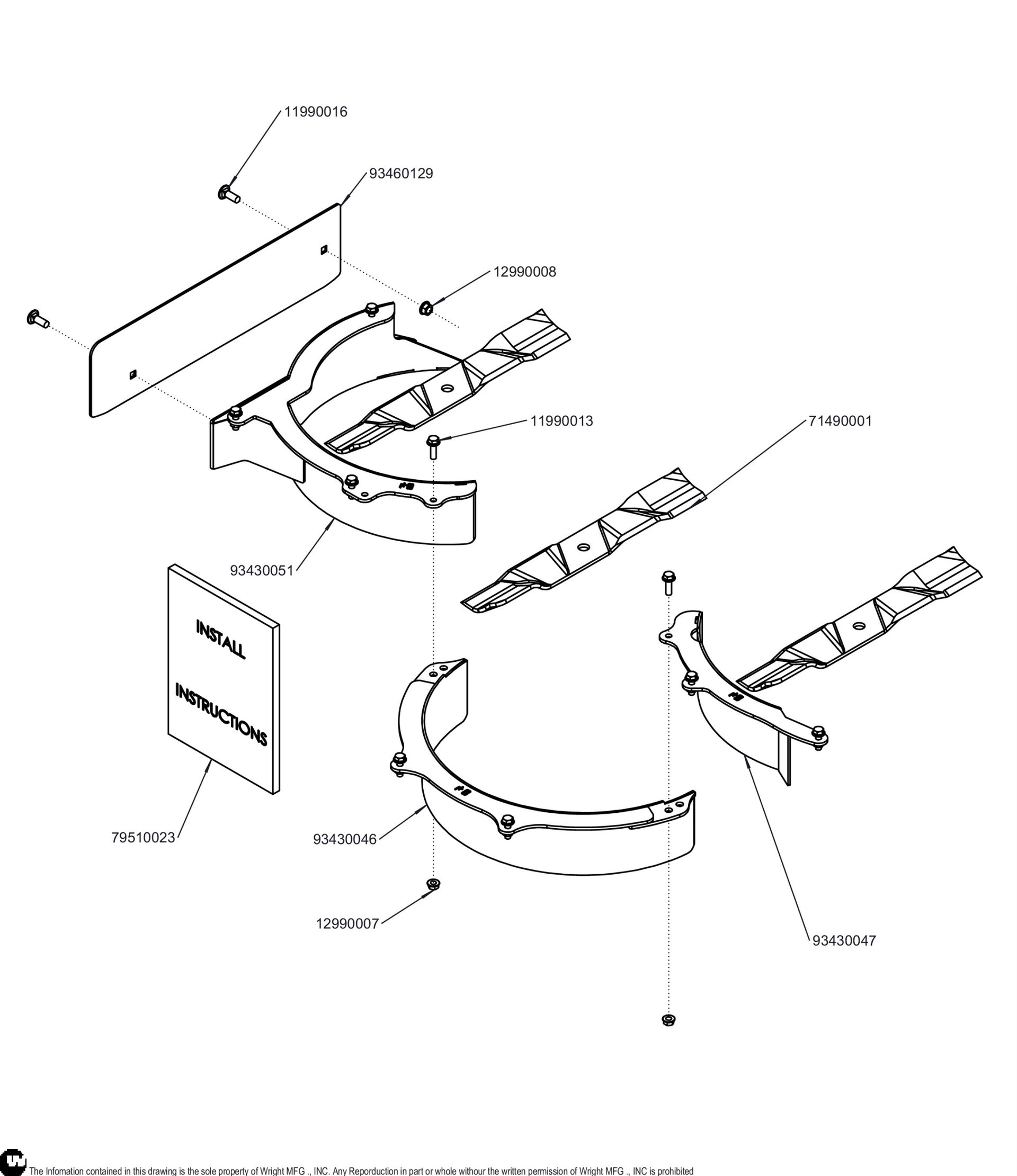 11990016

93460129

12990008

11990013

71490001

93430051

INSTALL

INSTRUCTIONS

79510023

93430046

12990007

93430047

The Infomation contained in this drawing is the sole property of Wright MFG ., INC. Any Reporduction in part or whole withour the written permission of Wright MFG ., INC is prohibited