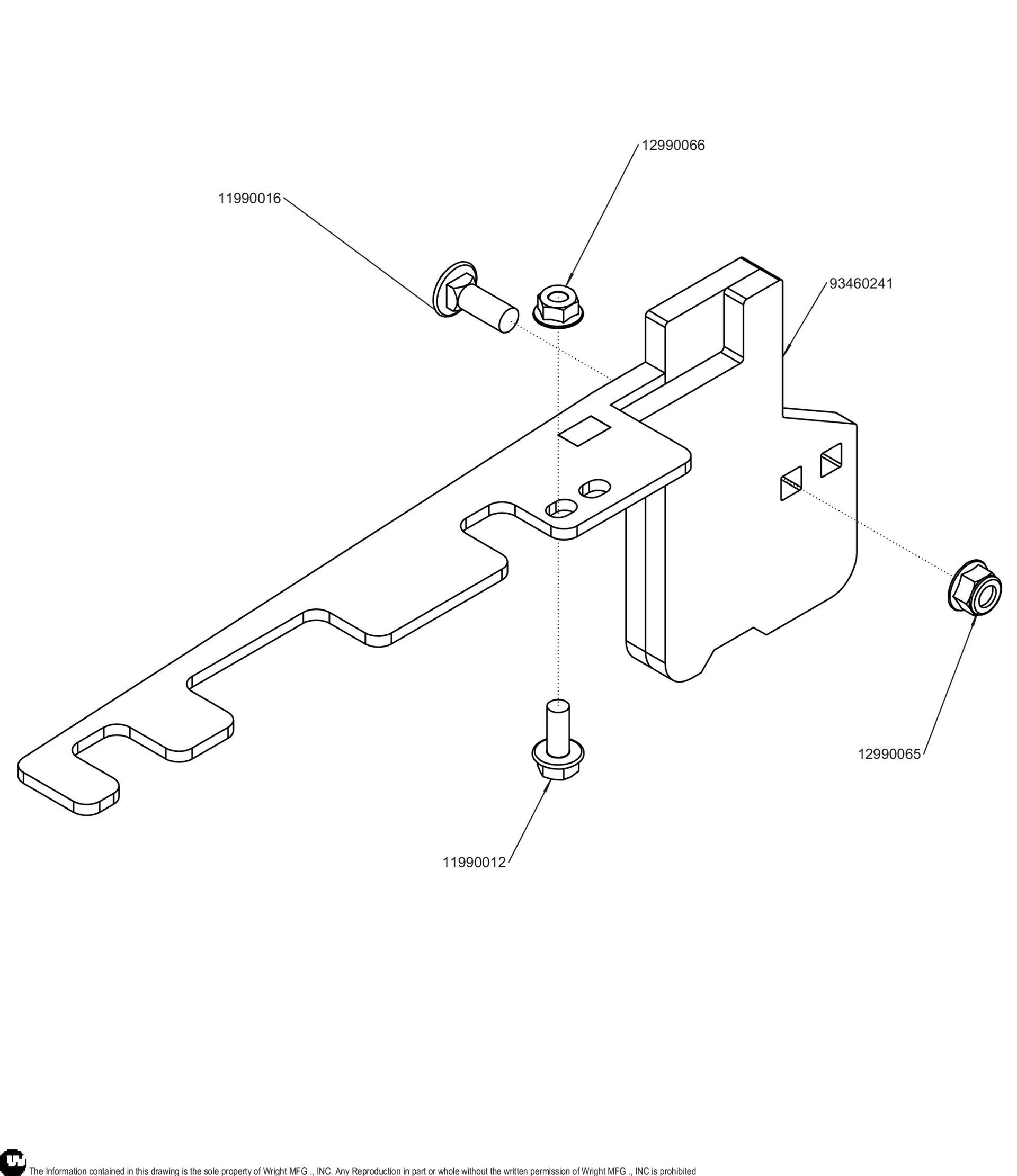 12990066

11990016

93460241

12990065

11990012

The Information contained in this drawing is the sole property of Wright MFG ., INC. Any Reproduction in part or whole without the written permission of Wright MFG ., INC is prohibited