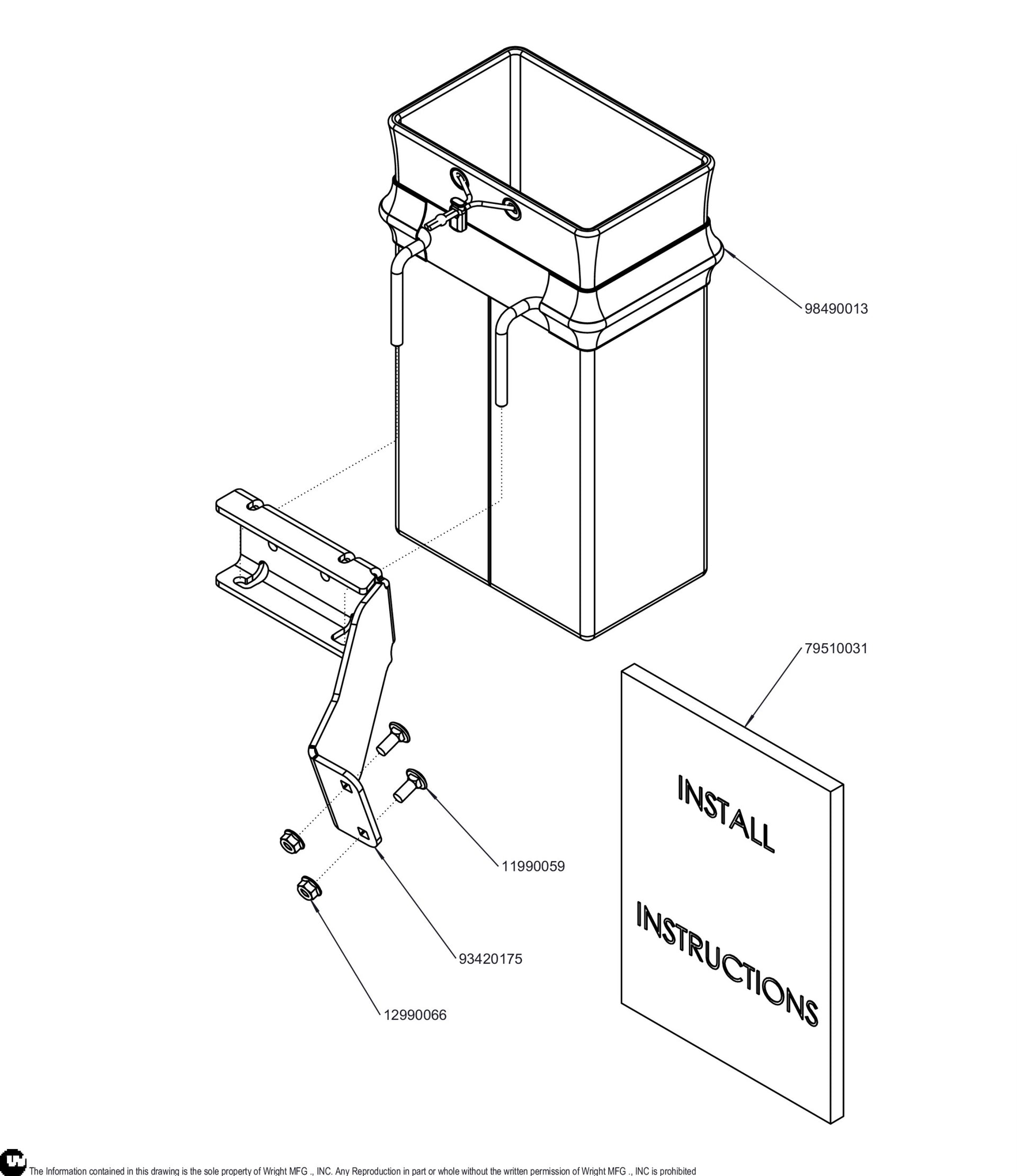 98490013

79510031

INSTALL

INSTRUCTIONS

11990059

93420175

12990066

The Information contained in this drawing is the sole property of Wright MFG ., INC. Any Reproduction in part or whole without the written permission of Wright MFG ., INC is prohibited