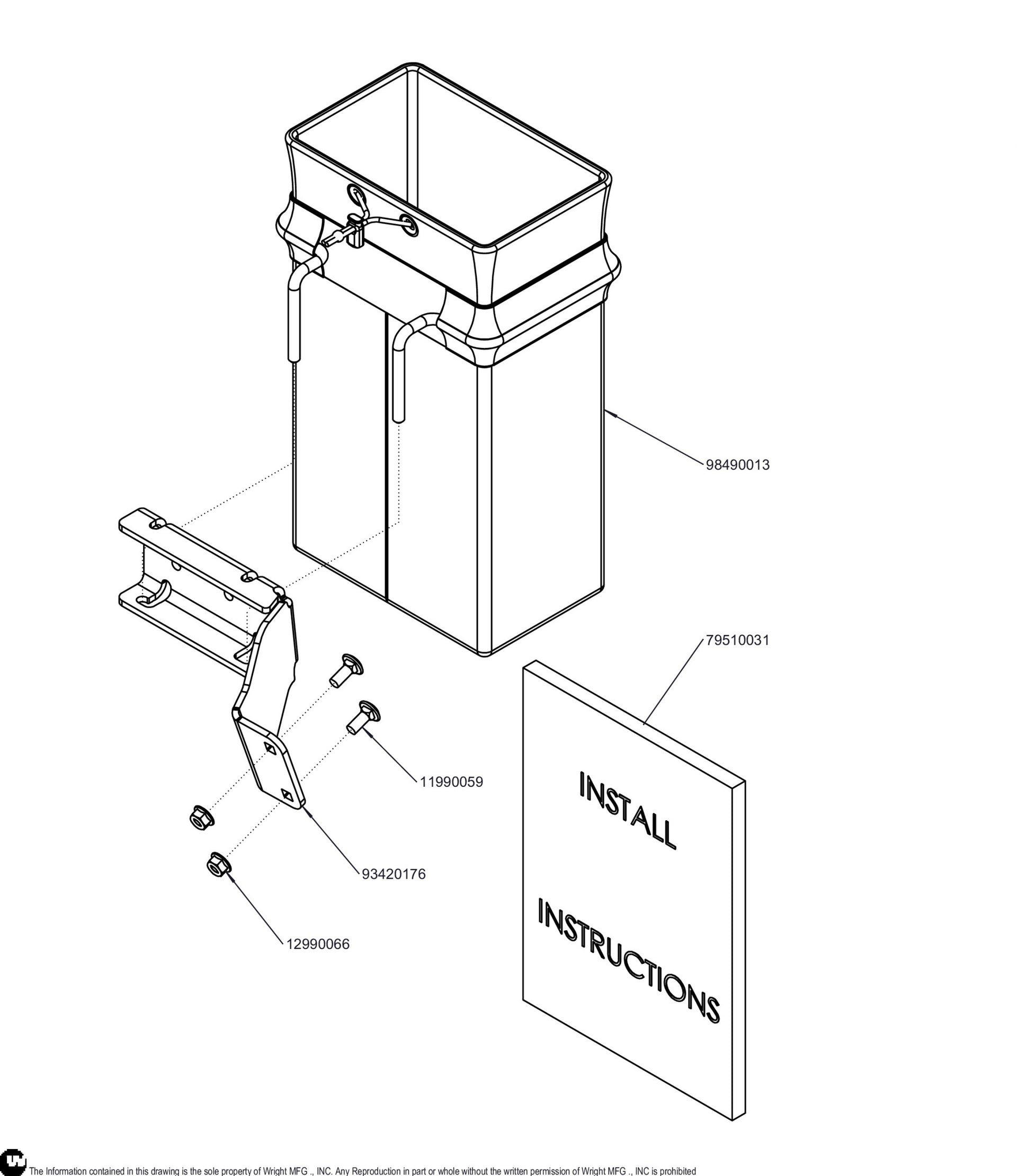 98490013

79510031

11990059

93420176

12990066

INSTALL

INSTRUCTIONS

The Information contained in this drawing is the sole property of Wright MFG ., INC. Any Reproduction in part or whole without the written permission of Wright MFG ., INC is prohibited