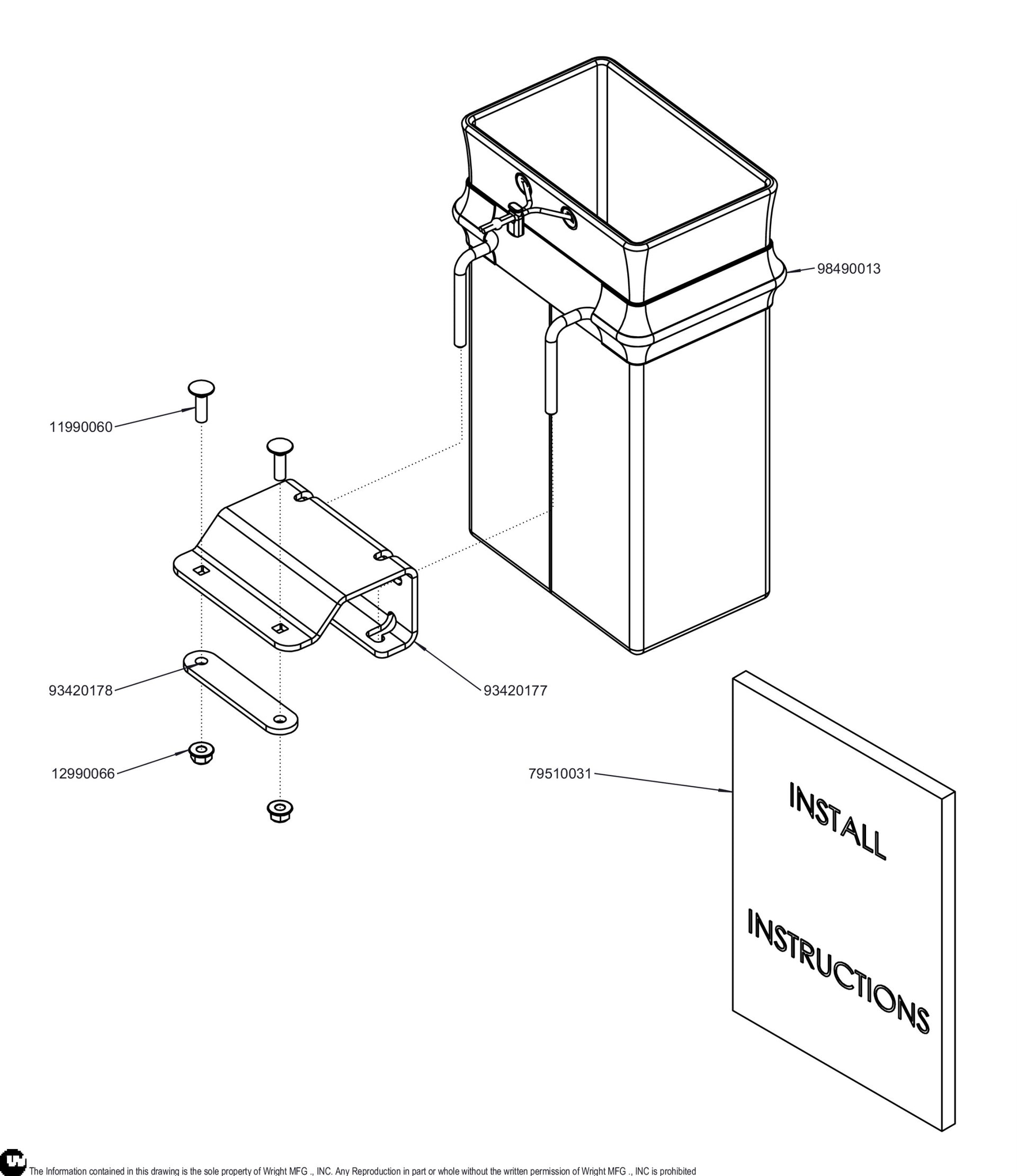 98490013

11990060

93420178

93420177

12990066

79510031

INSTALL

INSTRUCTIONS

The Information contained in this drawing is the sole property of Wright MFG ., INC. Any Reproduction in part or whole without the written permission of Wright MFG ., INC is prohibited