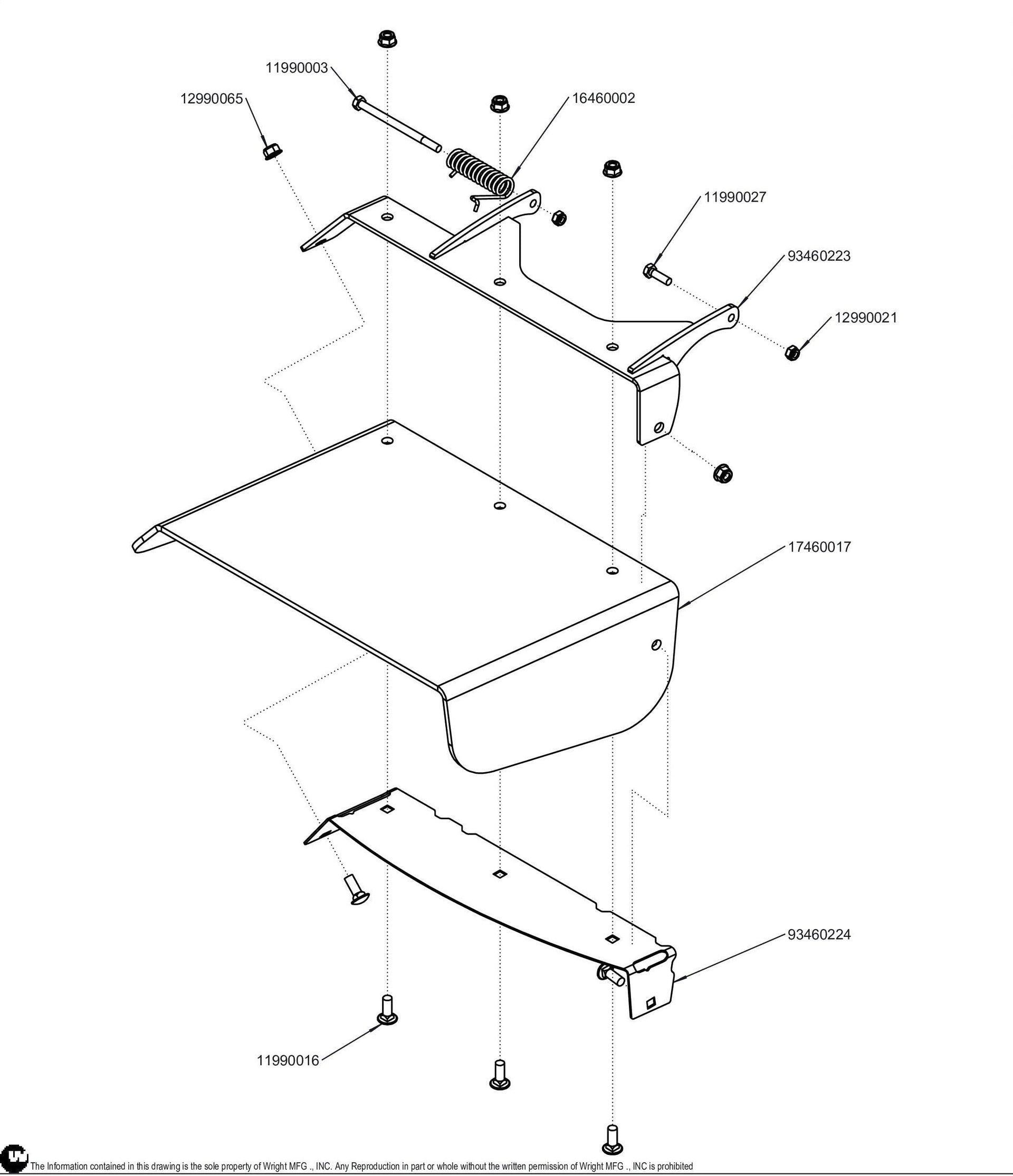 11990003

12990065

16460002

11990027

93460223

12990021

17460017

93460224

11990016

The Information contained in this drawing is the sole property of Wright MFG ., INC. Any Reproduction in part or whole without the written permission of Wright MFG ., INC is prohibited