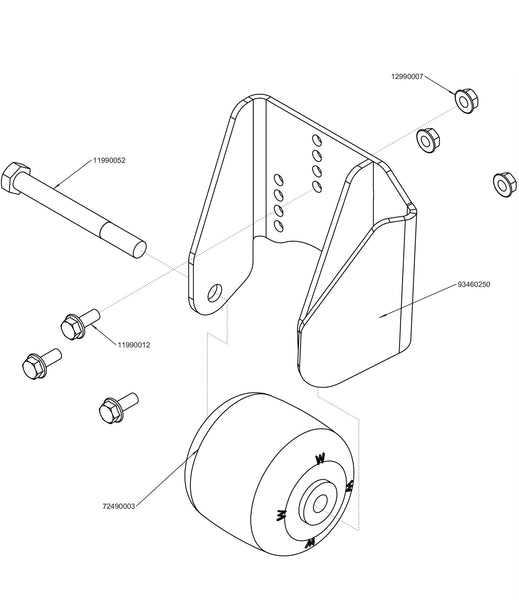 12990007

11990052

93460250

11990012

72490003

W
W
W
W