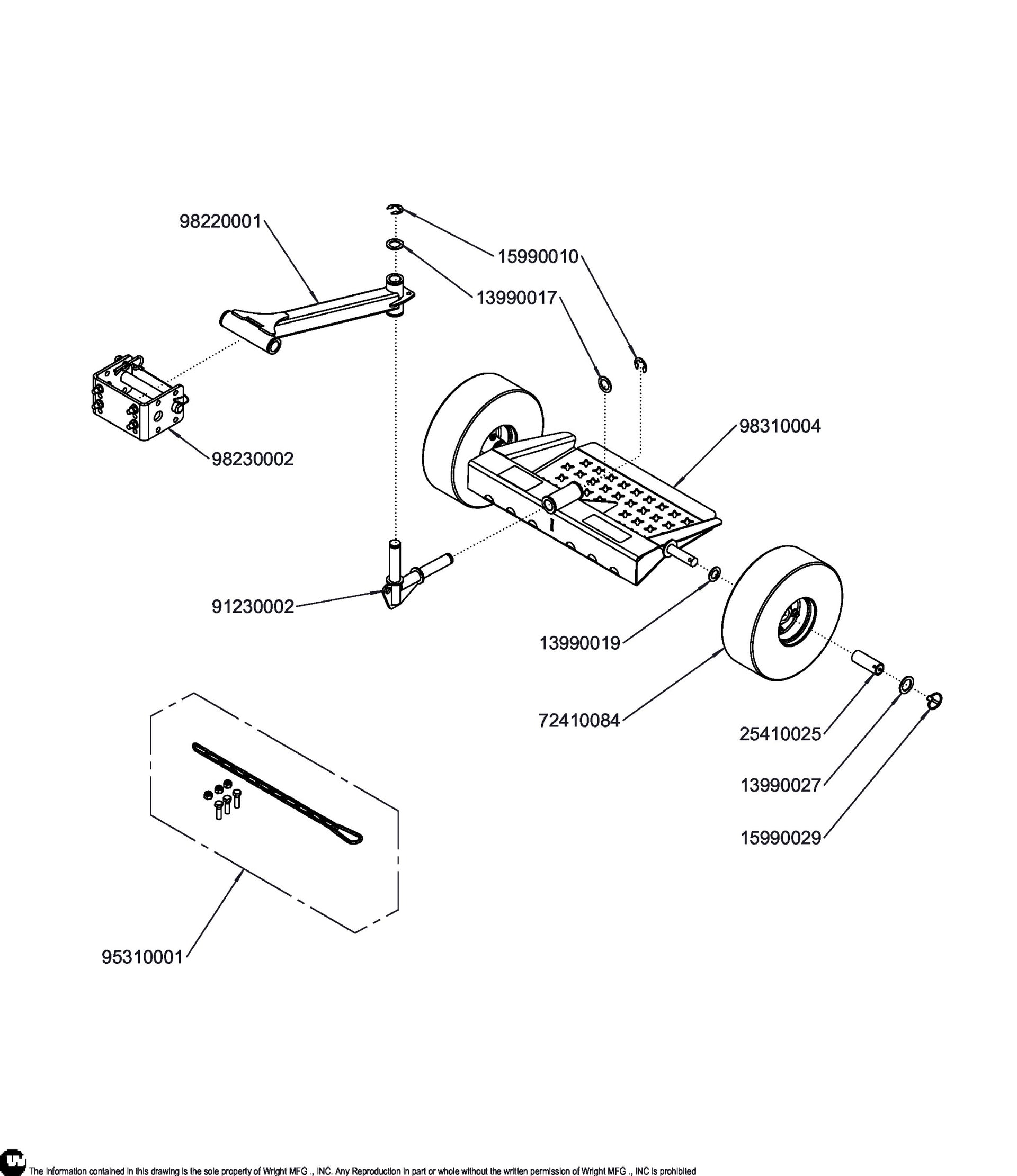 98220001

15990010

13990017

98230002

98310004

91230002

13990019

72410084

25410025

13990027

15990029

95310001

The Information contained in this drawing is the sole property of Wright MFG ., INC. Any Reproduction in part or whole without the written permission of Wright MFG ., INC is prohibited