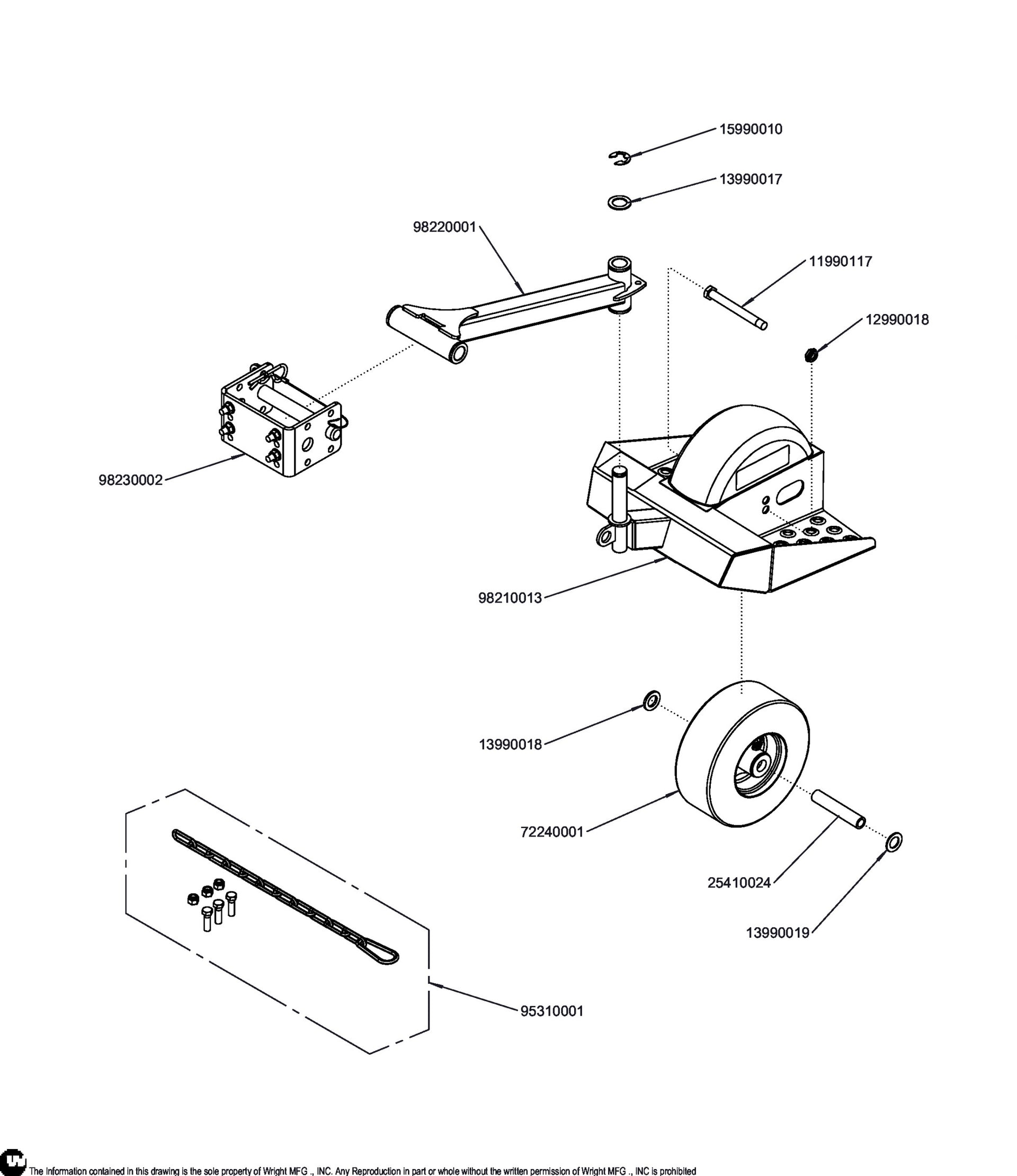 15990010

13990017

98220001

11990117

12990018

98230002

98210013

13990018

72240001

25410024

13990019

95310001

The Information contained in this drawing is the sole property of Wright MFG ., INC. Any Reproduction in part or whole without the written permission of Wright MFG ., INC is prohibited